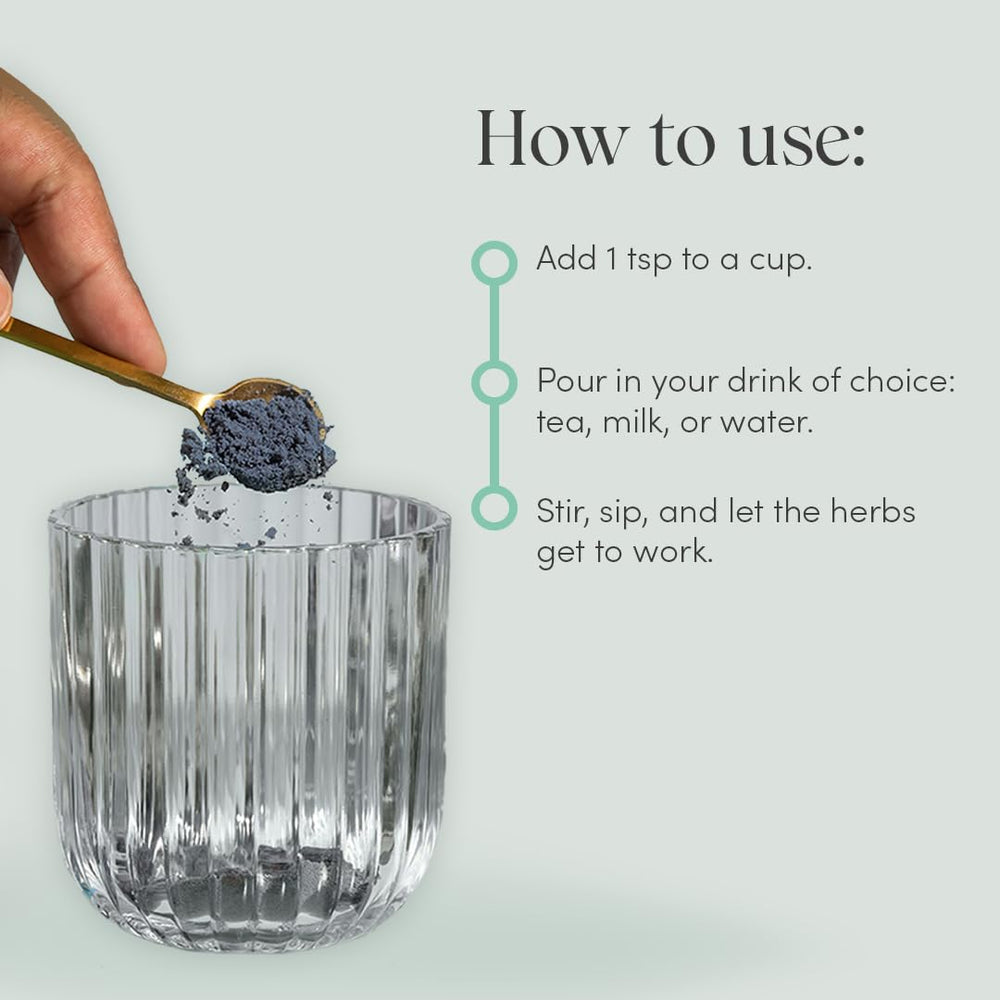 How to use:

Add 1 tsp to a cup.

Pour in your drink of choice: tea, milk, or water.

Stir, sip, and let the herbs get to work.