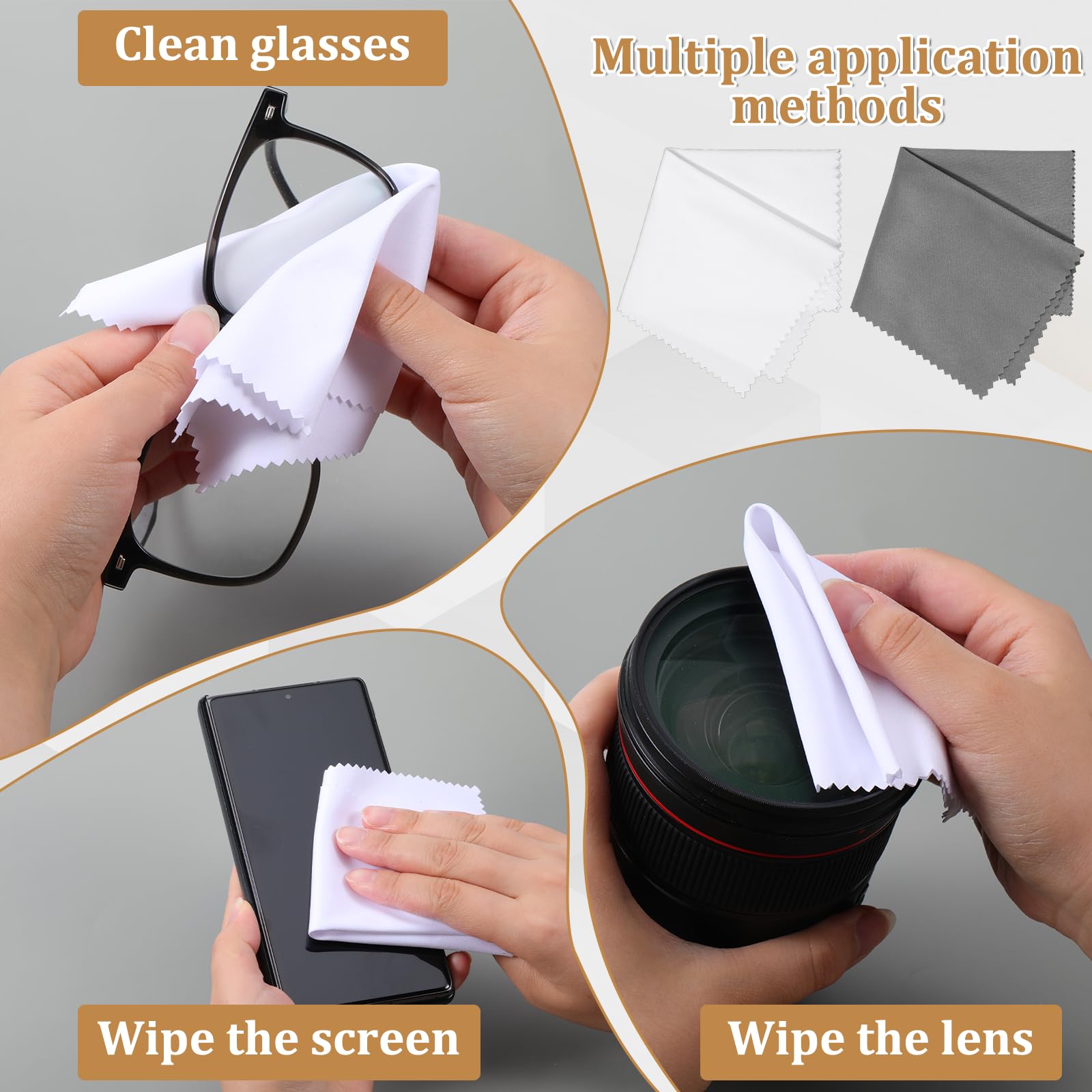 Clean glasses

Multiple application methods

Wipe the screen

Wipe the lens