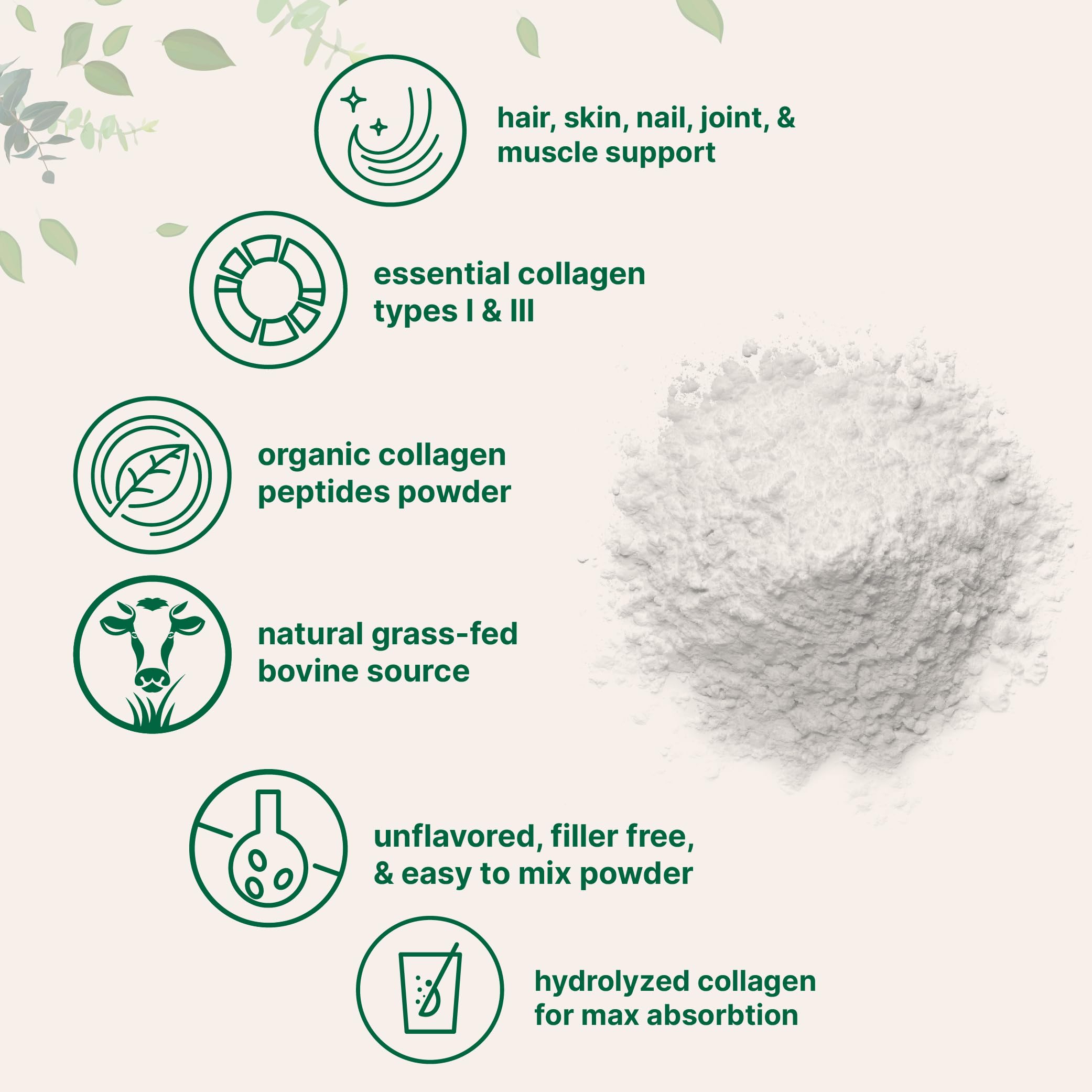 hair, skin, nail, joint, & muscle support

essential collagen types I & III

organic collagen peptides powder

natural grass-fed bovine source

unflavored, filler free, & easy to mix powder

hydrolyzed collagen for max absorbtion