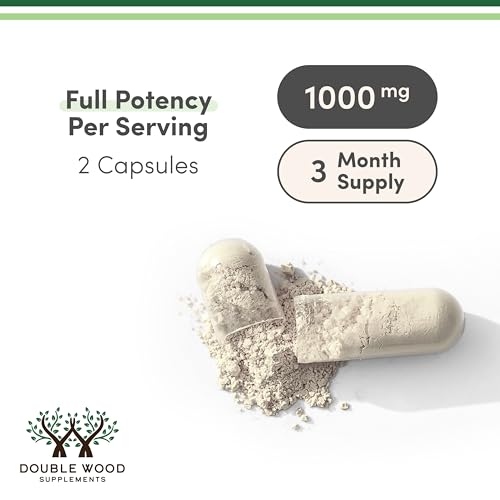 Full Potency
Per Serving

2 Capsules

1000 mg

3 Month Supply

DOUBLE WOOD
SUPPLEMENTS