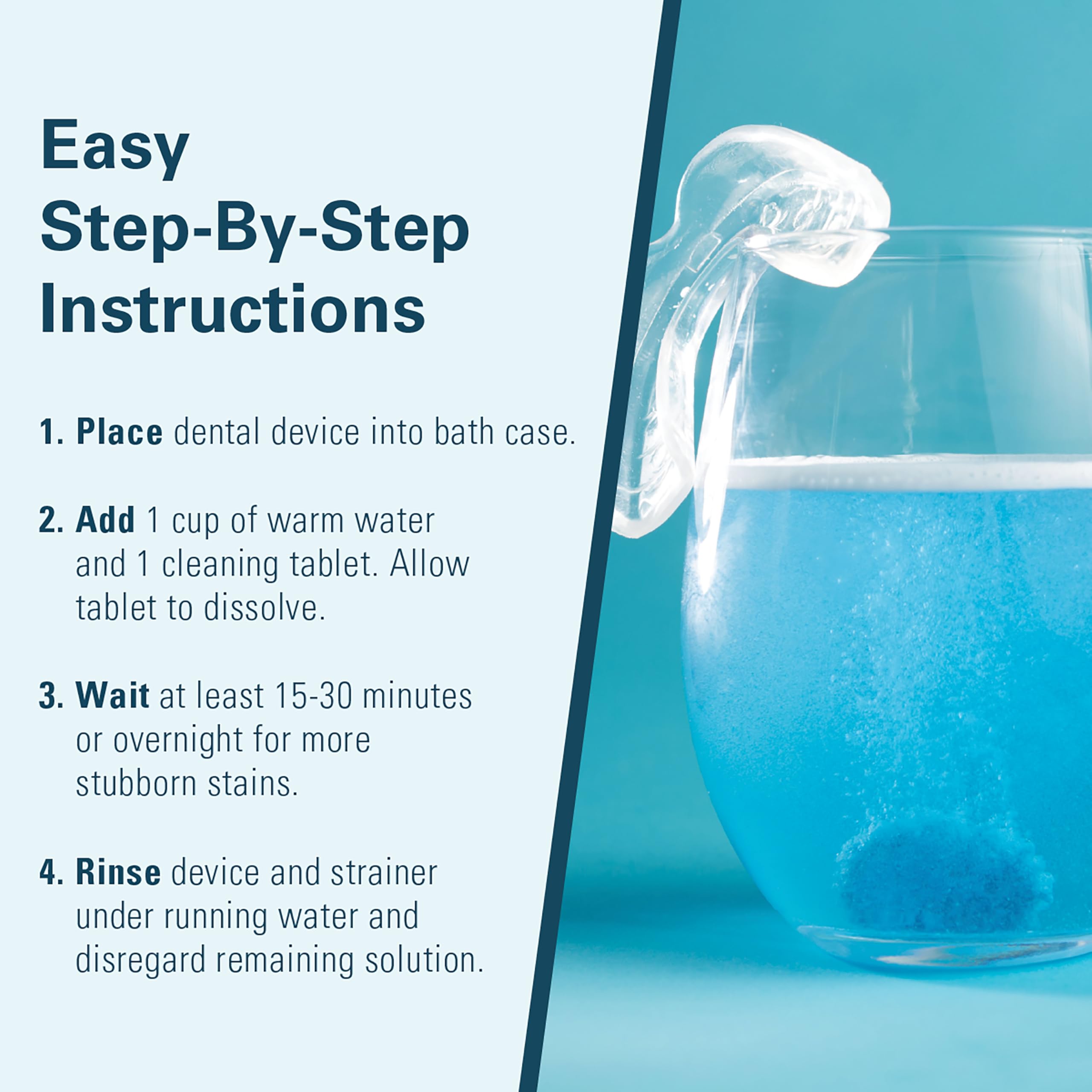 Easy Step-By-Step Instructions

1. Place dental device into bath case.

2. Add 1 cup of warm water and 1 cleaning tablet. Allow tablet to dissolve.

3. Wait at least 15-30 minutes or overnight for more stubborn stains.

4. Rinse device and strainer under running water and disregard remaining solution.