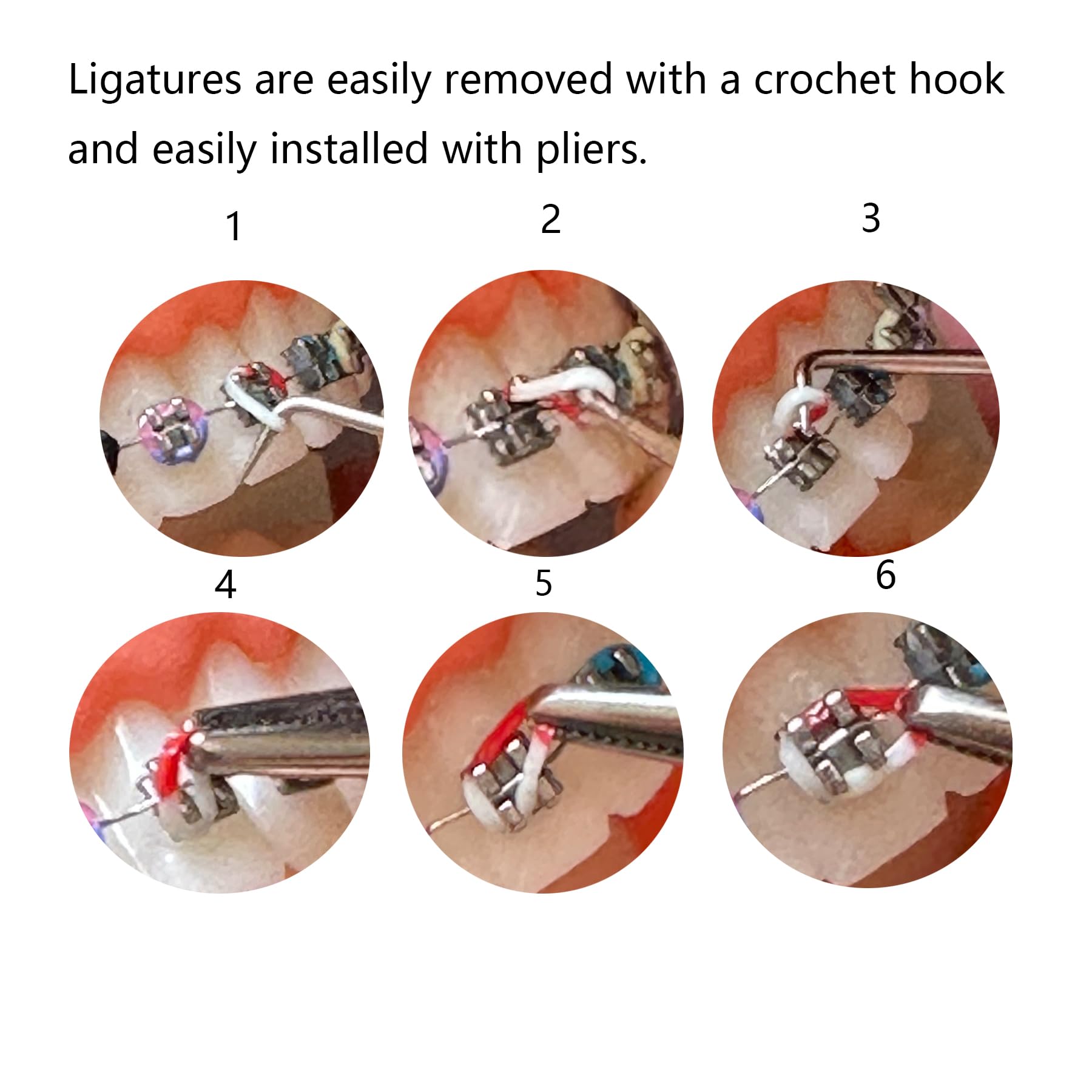 Ligatures are easily removed with a crochet hook and easily installed with pliers.

1

2

3

4

5

6