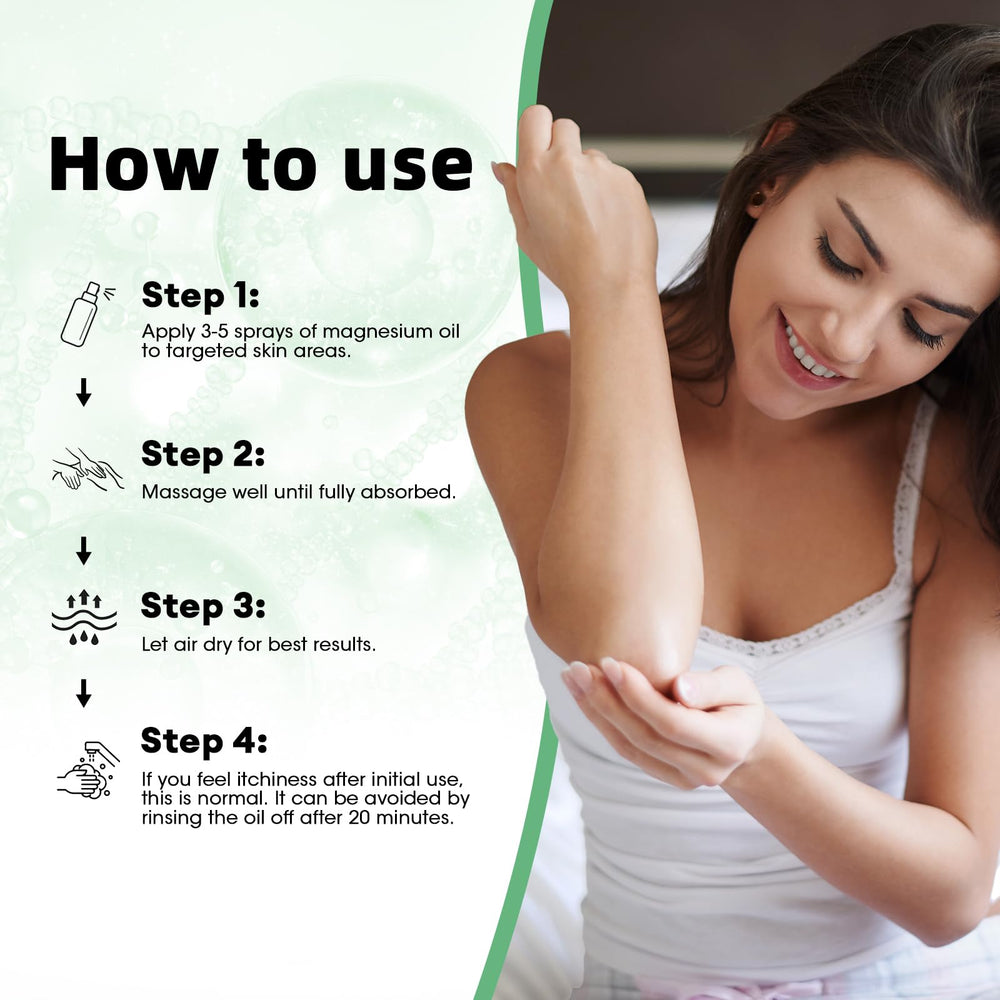 How to use

Step 1:
Apply 3-5 sprays of magnesium oil to targeted skin areas.

Step 2:
Massage well until fully absorbed.

Step 3:
Let air dry for best results.

Step 4:
If you feel itchiness after initial use, this is normal. It can be avoided by rinsing the oil off after 20 minutes.