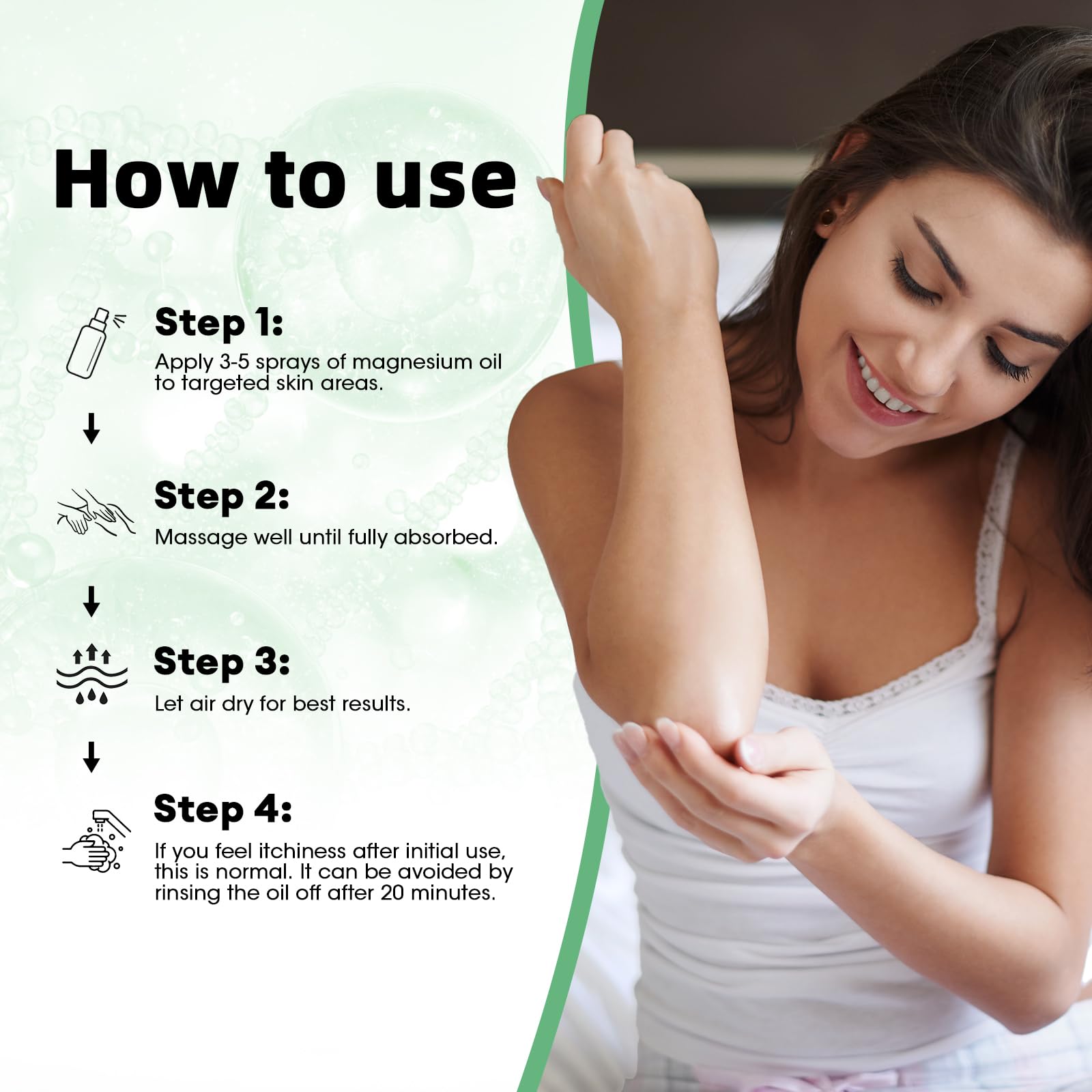 How to use

Step 1:
Apply 3-5 sprays of magnesium oil to targeted skin areas.

Step 2:
Massage well until fully absorbed.

Step 3:
Let air dry for best results.

Step 4:
If you feel itchiness after initial use, this is normal. It can be avoided by rinsing the oil off after 20 minutes.