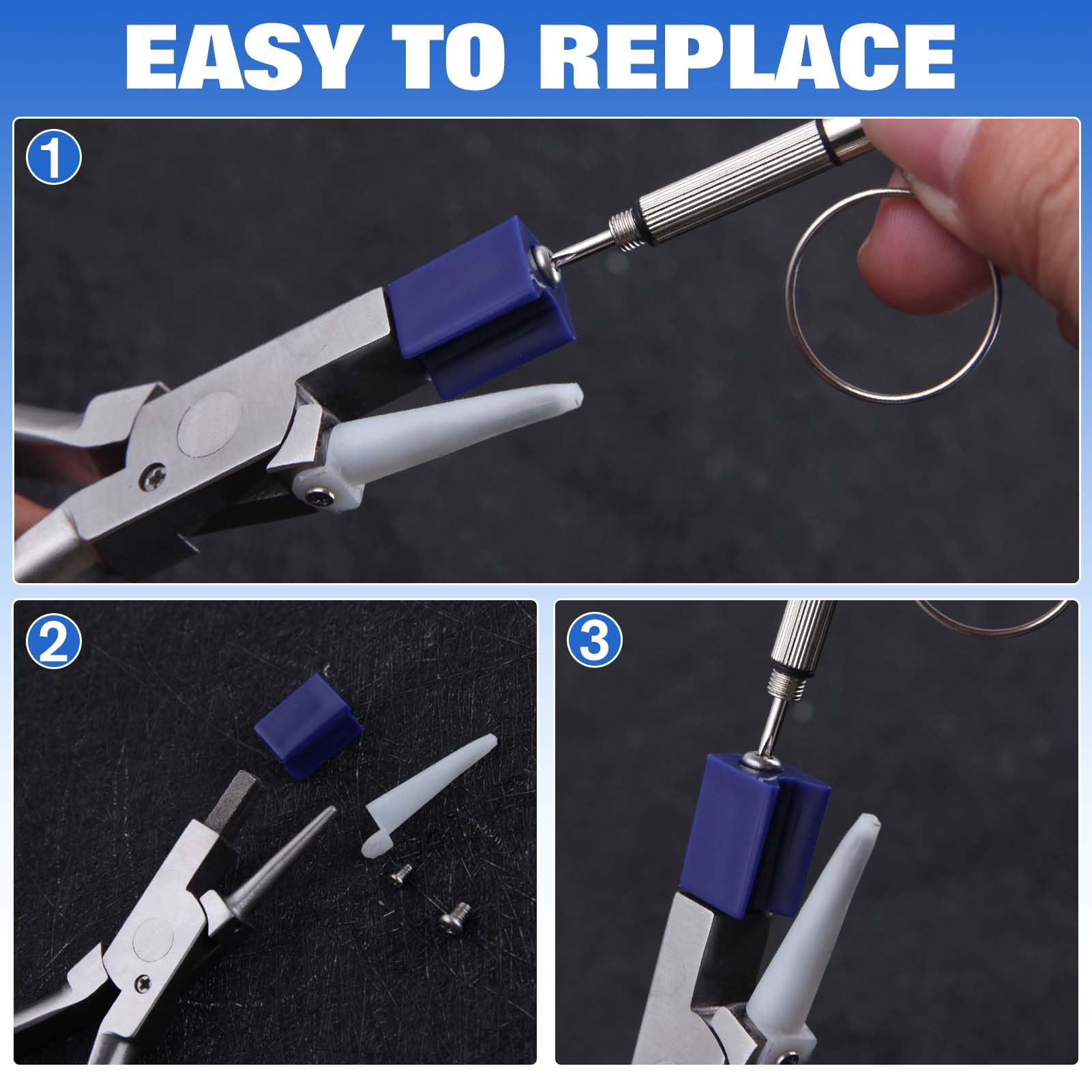 EASY TO REPLACE

1

2

3