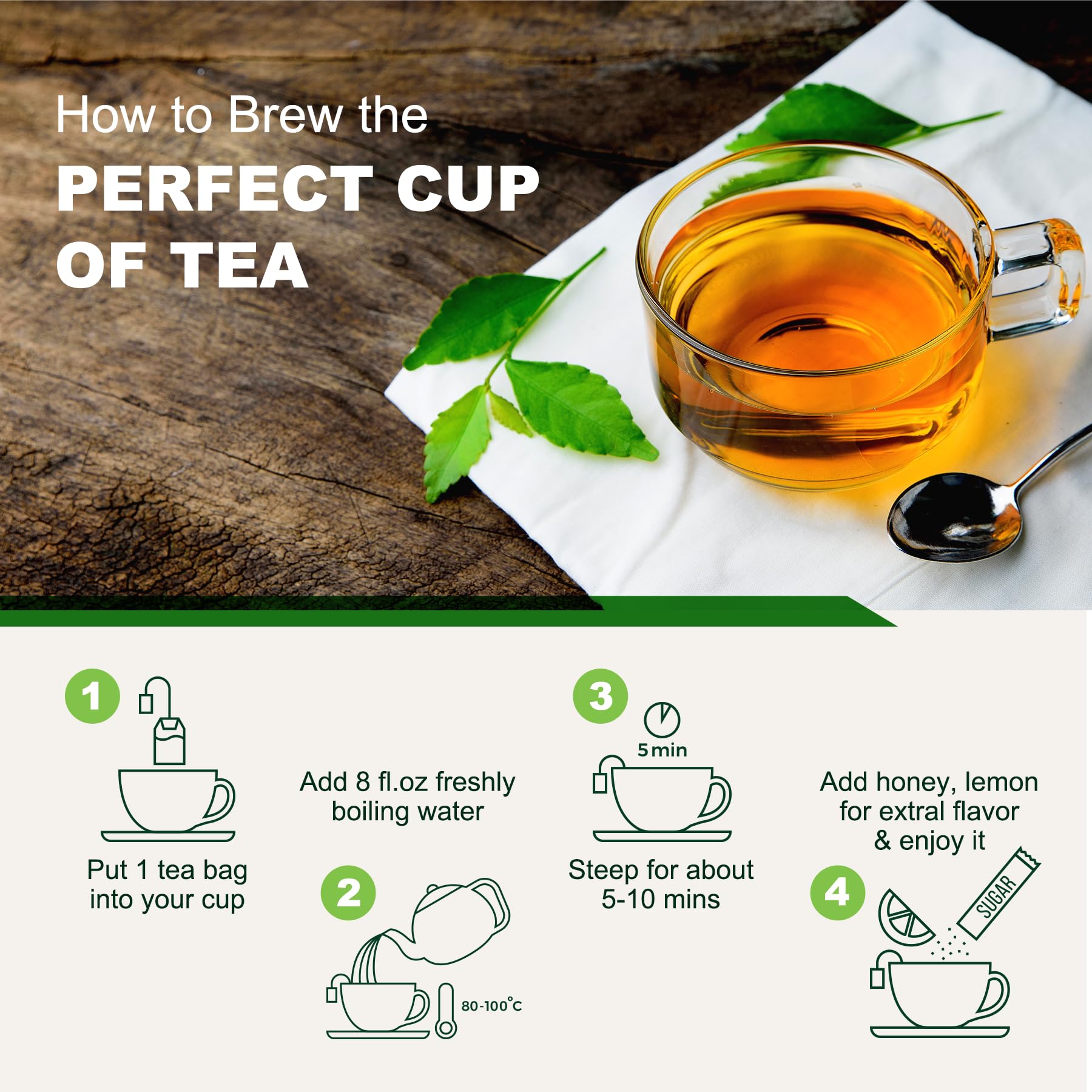 How to Brew the
PERFECT CUP OF TEA

1

Put 1 tea bag into your cup

Add 8 fl.oz freshly boiling water

2

80-100°C

3

5 min

Steep for about 5-10 mins

Add honey, lemon for extral flavor & enjoy it

4

SUGAR