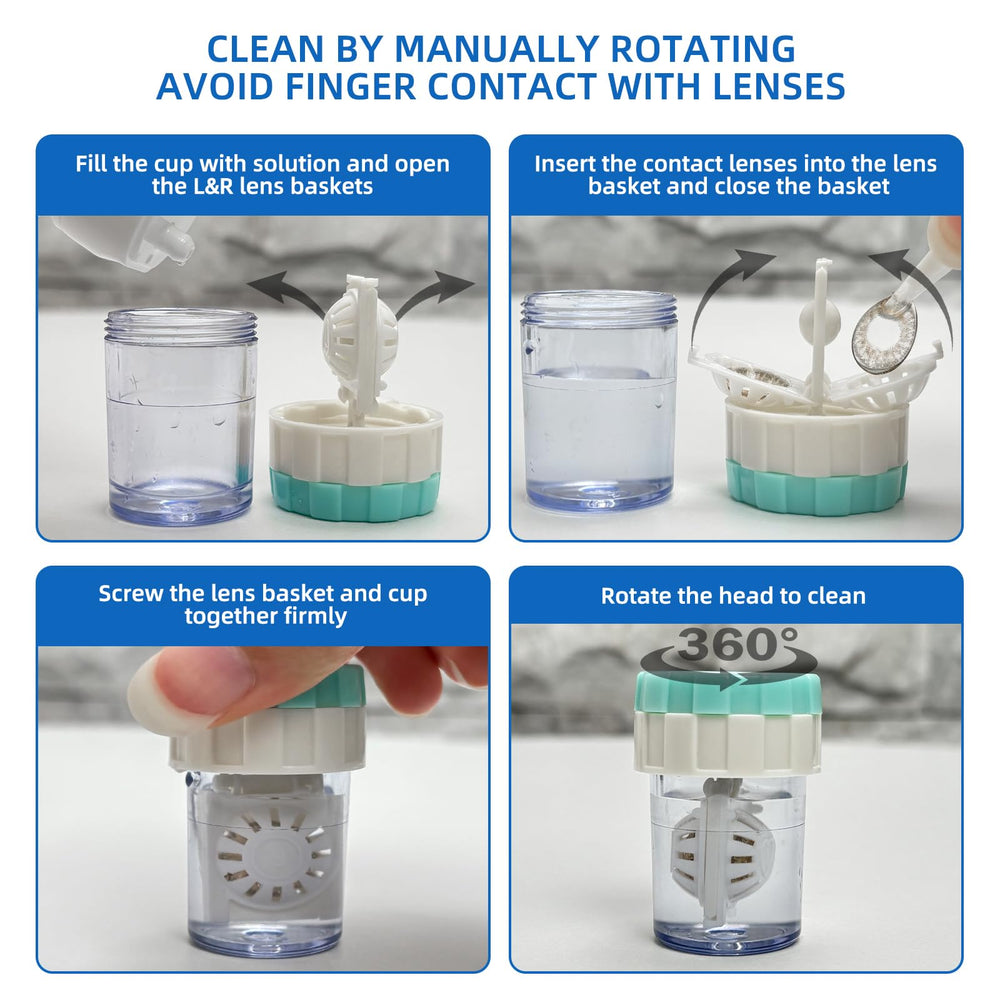 CLEAN BY MANUALLY ROTATING
AVOID FINGER CONTACT WITH LENSES

Fill the cup with solution and open the L&R lens baskets

Insert the contact lenses into the lens basket and close the basket

Screw the lens basket and cup together firmly

Rotate the head to clean

360°