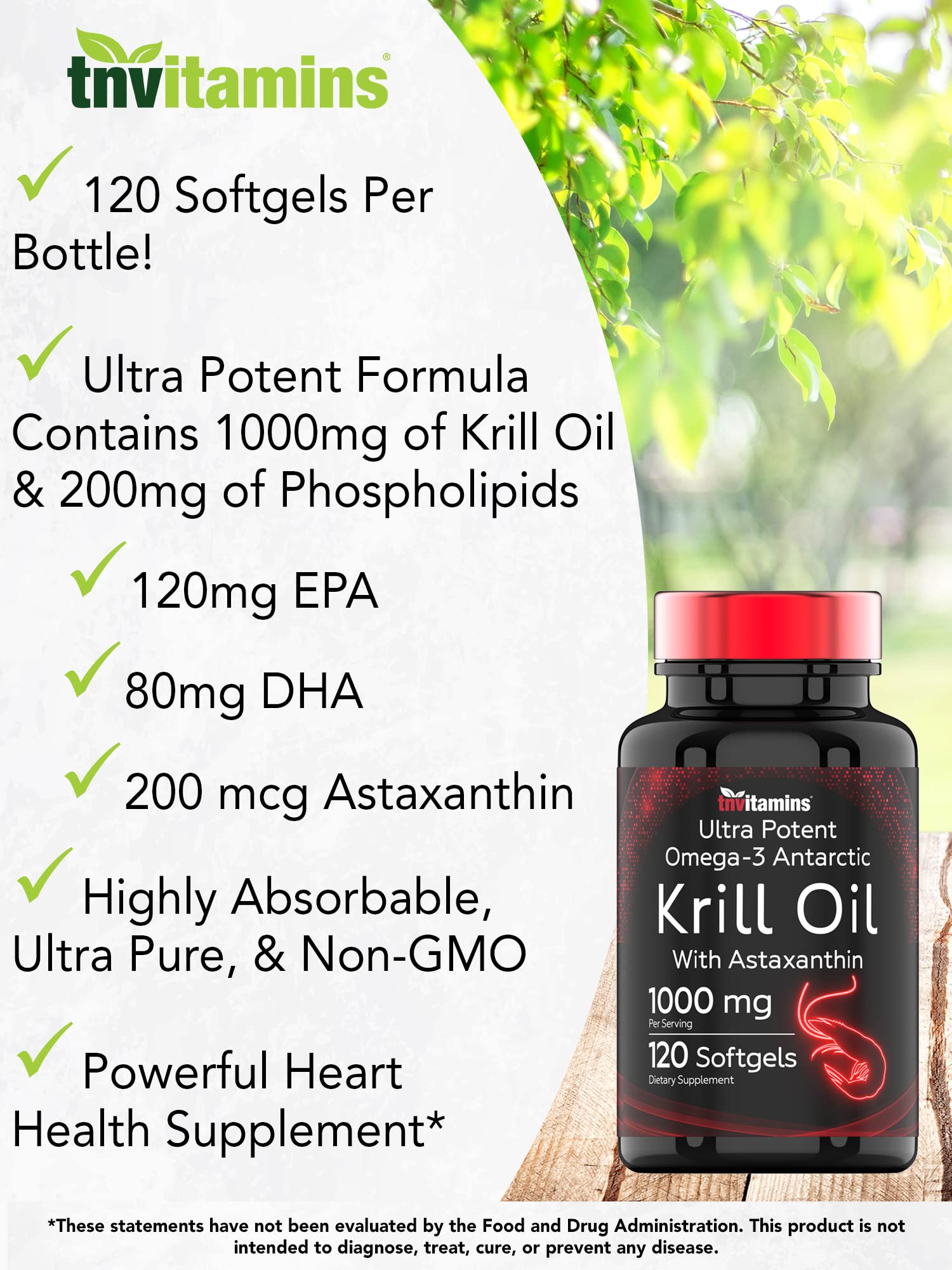 tnvitamins®

120 Softgels Per Bottle!

Ultra Potent Formula Contains 1000mg of Krill Oil & 200mg of Phospholipids

120mg EPA

80mg DHA

200 mcg Astaxanthin

Highly Absorbable, Ultra Pure, & Non-GMO

Powerful Heart Health Supplement*

tnvitamins
Ultra Potent
Omega-3 Antarctic
Krill Oil
With Astaxanthin
1000 mg
Per Serving
120 Softgels
Dietary Supplement

*These statements have not been evaluated by the Food and Drug Administration. This product is not intended to diagnose, treat, cure, or prevent any disease.