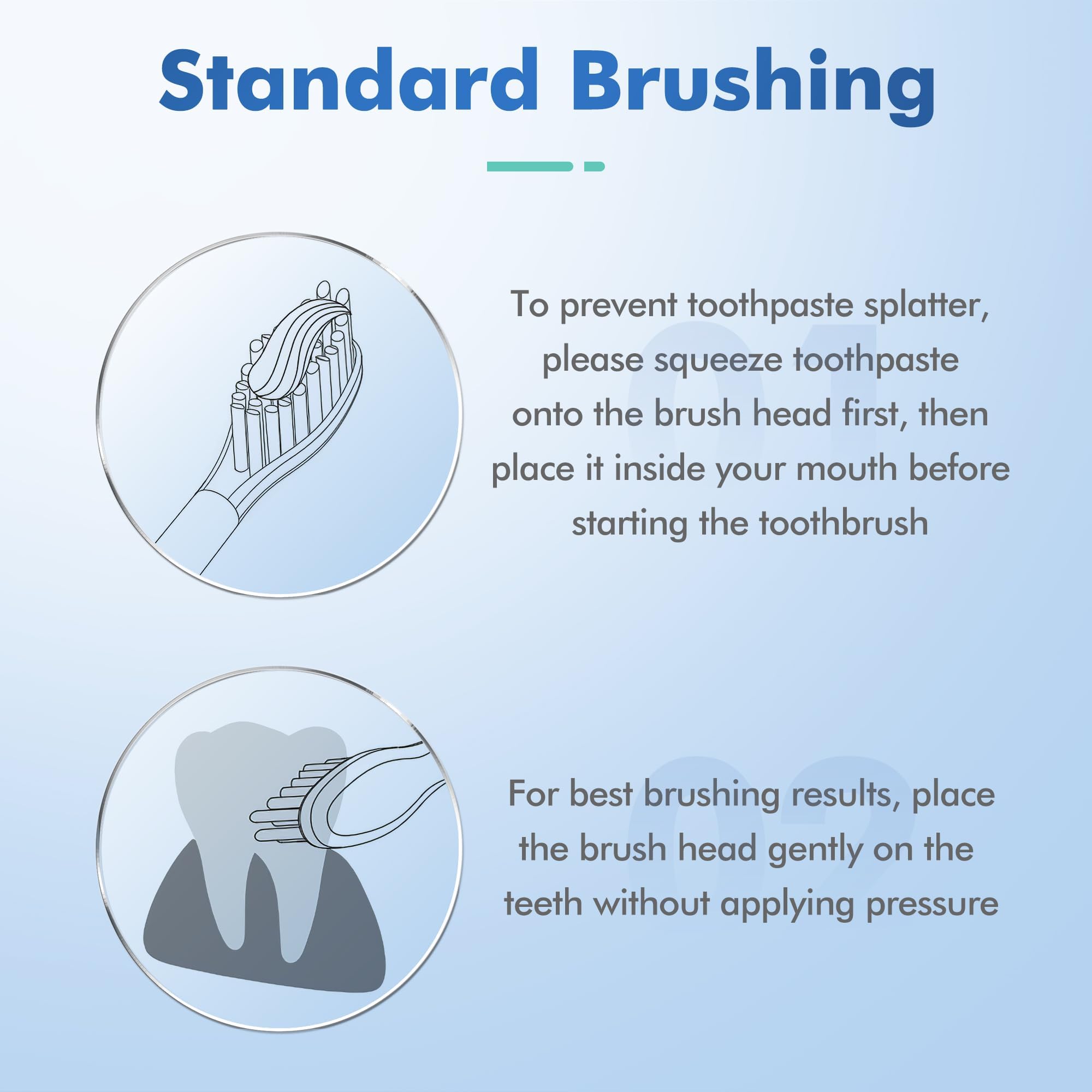 Standard Brushing

01

To prevent toothpaste splatter, please squeeze toothpaste onto the brush head first, then place it inside your mouth before starting the toothbrush

02

For best brushing results, place the brush head gently on the teeth without applying pressure