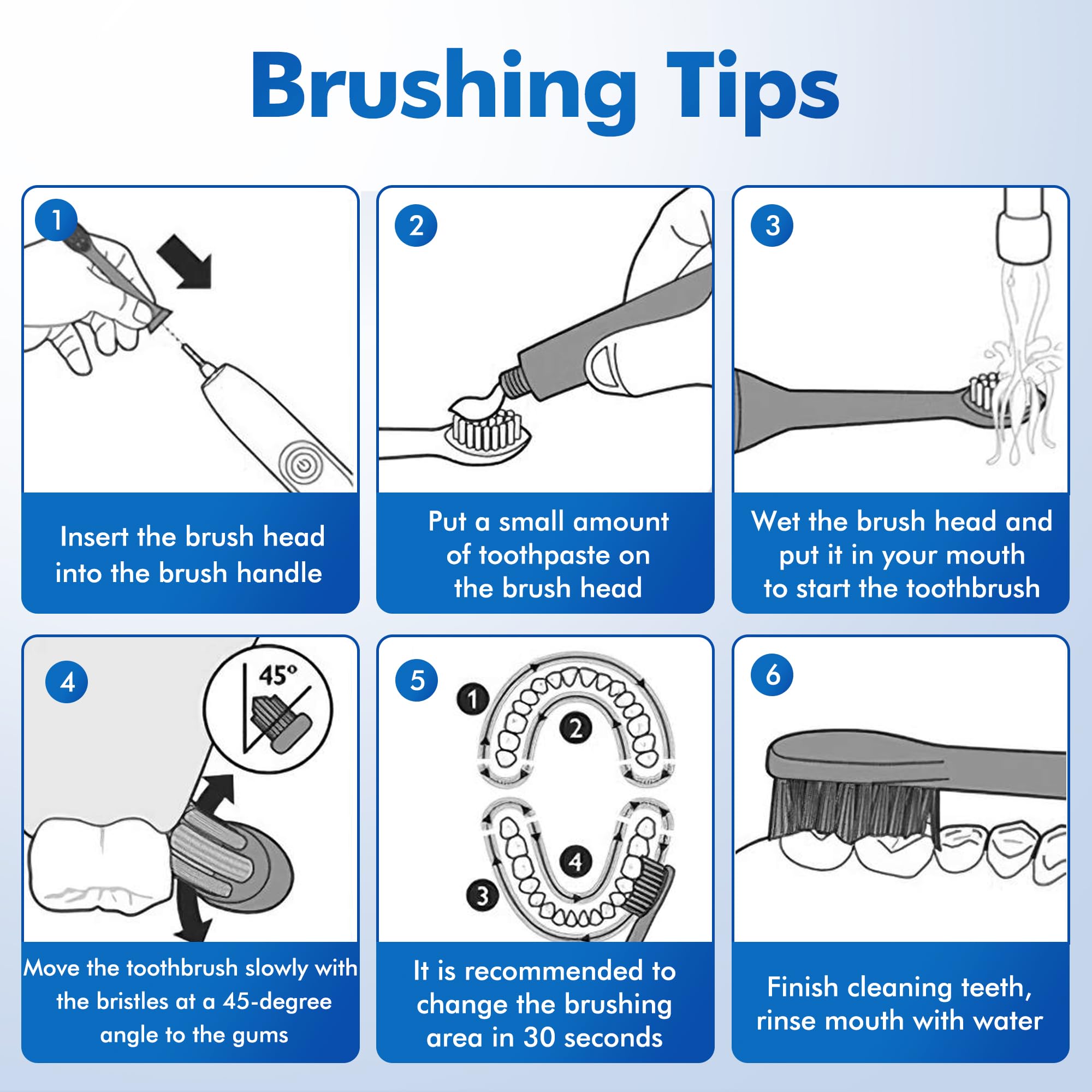 Brushing Tips

1

Insert the brush head into the brush handle

2

Put a small amount of toothpaste on the brush head

3

Wet the brush head and put it in your mouth to start the toothbrush

4

45°

Move the toothbrush slowly with the bristles at a 45-degree angle to the gums

5

1 2 3 4

It is recommended to change the brushing area in 30 seconds

6

Finish cleaning teeth, rinse mouth with water