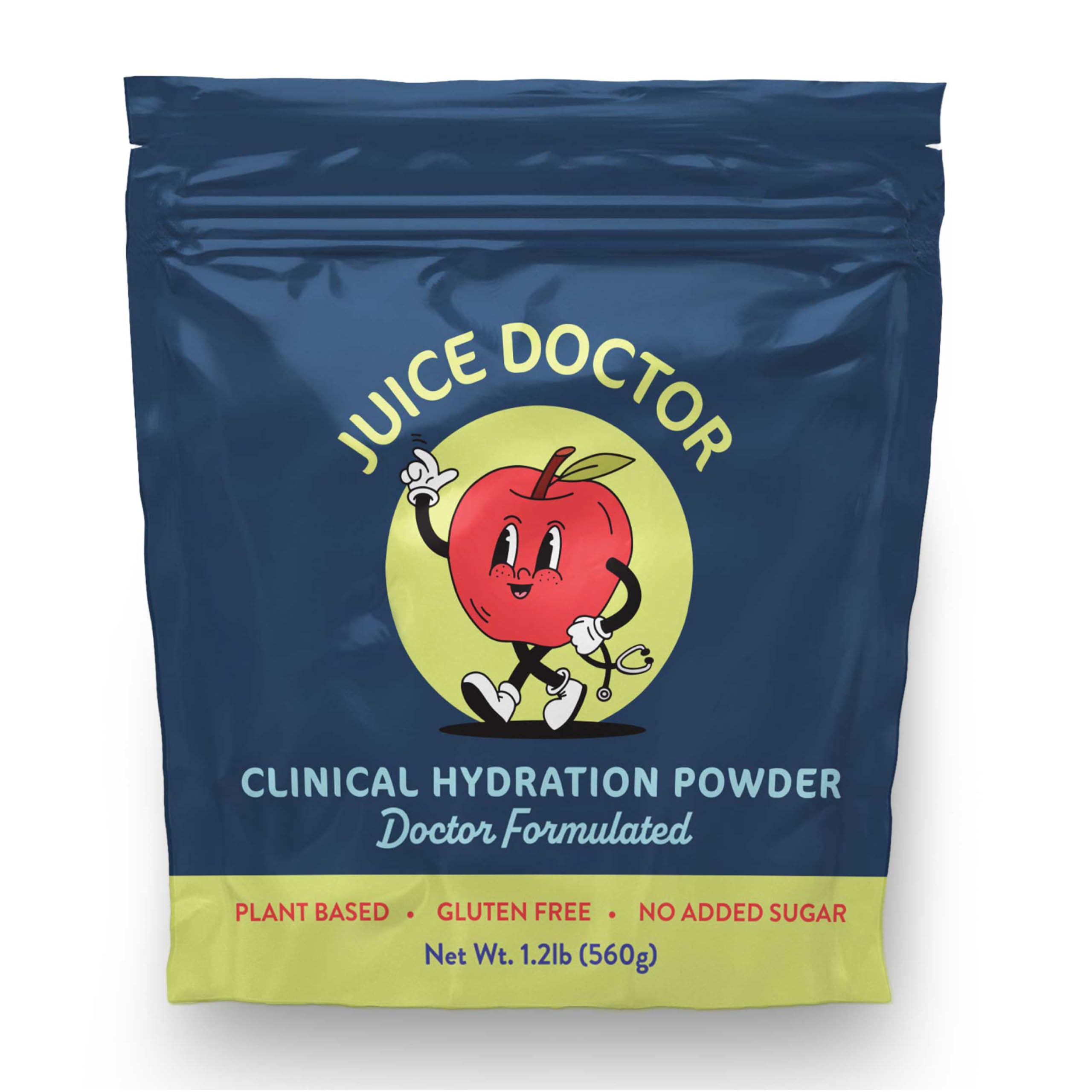 JUICE DOCTOR

CLINICAL HYDRATION POWDER
Doctor Formulated

PLANT BASED • GLUTEN FREE • NO ADDED SUGAR
Net Wt. 1.2lb (560g)