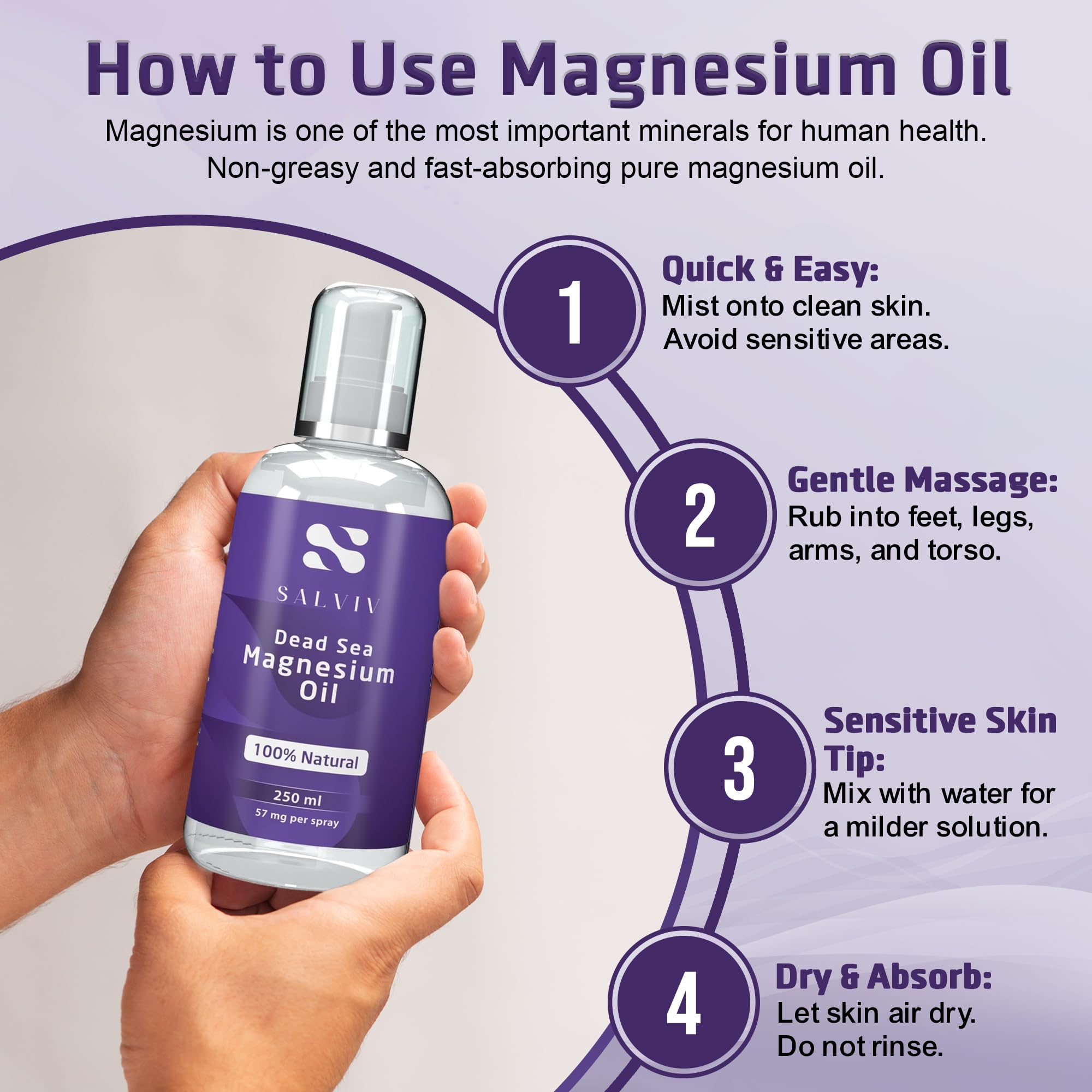 How to Use Magnesium Oil

Magnesium is one of the most important minerals for human health. Non-greasy and fast-absorbing pure magnesium oil.

SALVIV
Dead Sea Magnesium Oil
100% Natural
250 ml
57 mg per spray

1
Quick & Easy:
Mist onto clean skin. Avoid sensitive areas.

2
Gentle Massage:
Rub into feet, legs, arms, and torso.

3
Sensitive Skin Tip:
Mix with water for a milder solution.

4
Dry & Absorb:
Let skin air dry. Do not rinse.