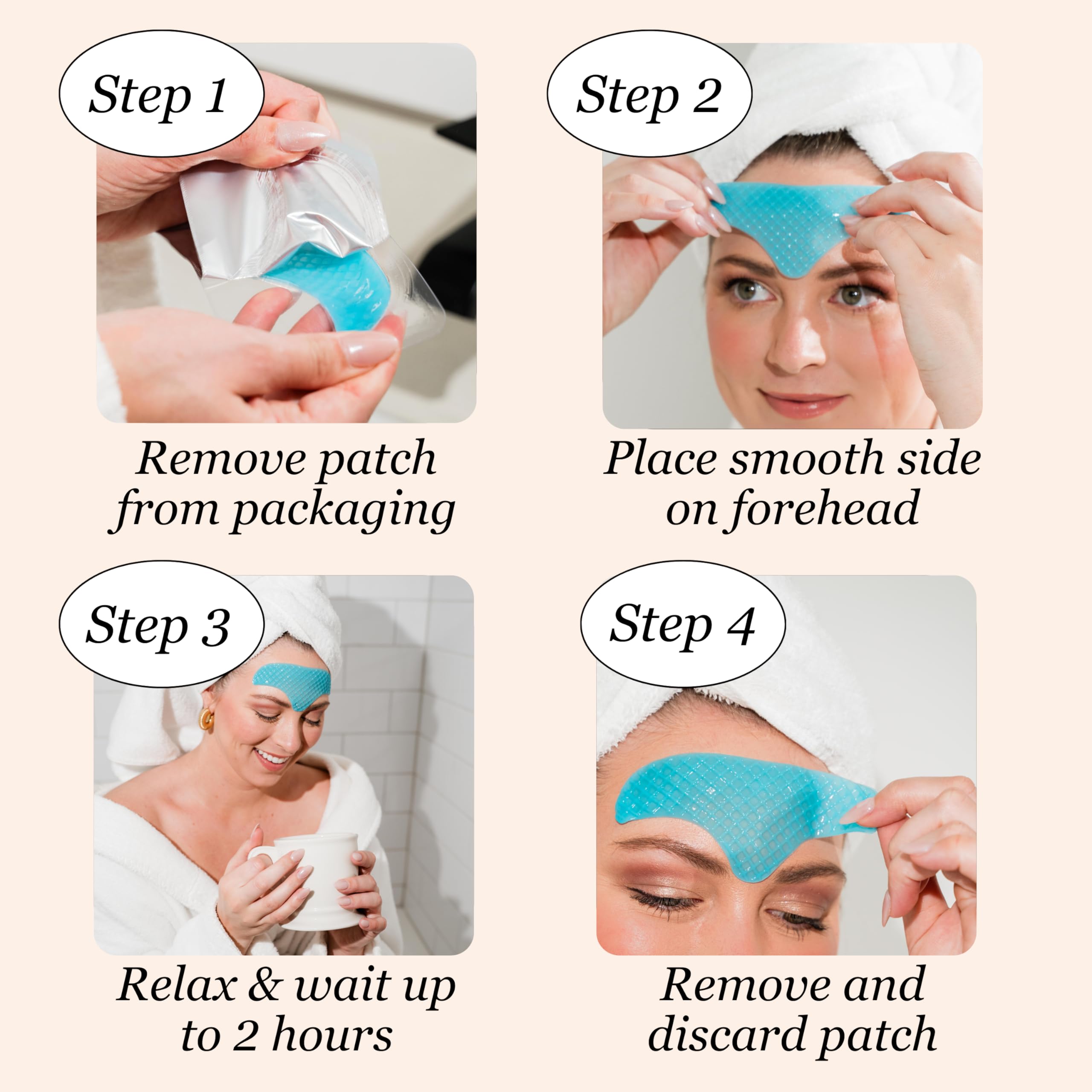 Step 1

Remove patch from packaging

Step 2

Place smooth side on forehead

Step 3

Relax & wait up to 2 hours

Step 4

Remove and discard patch