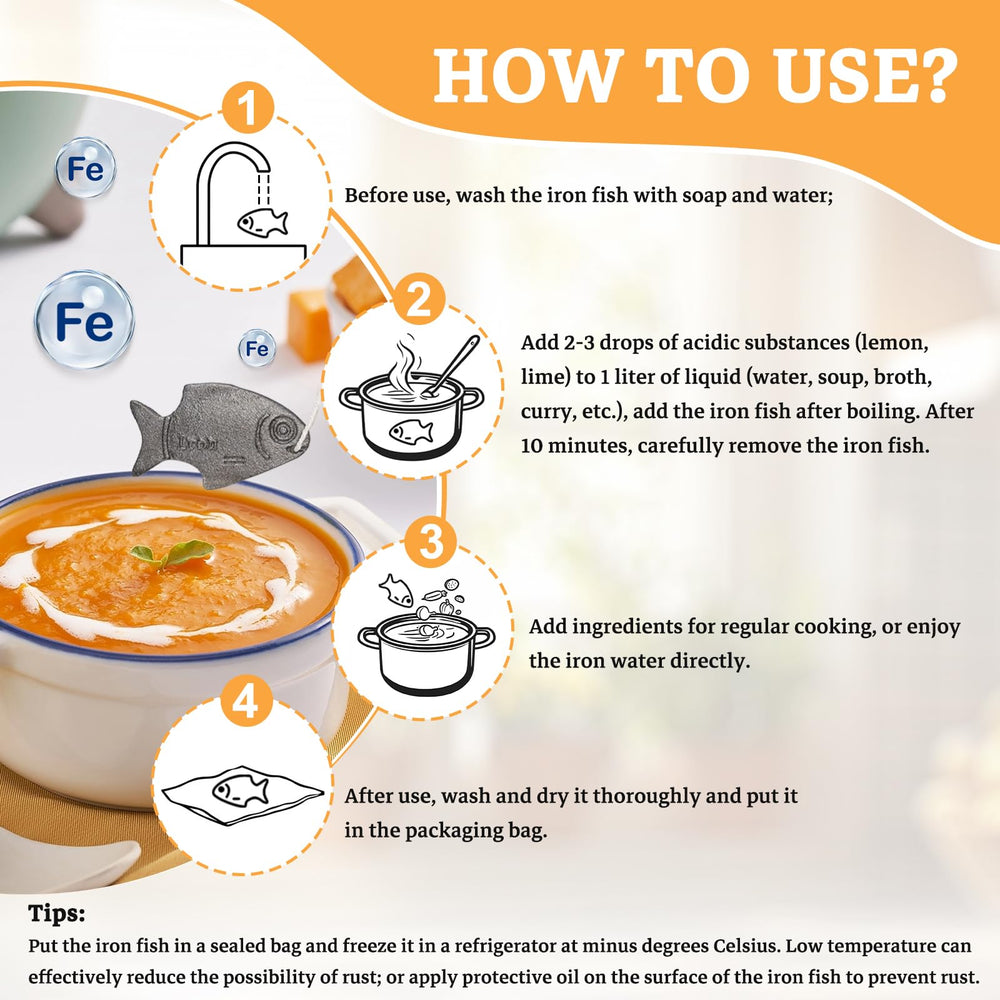 HOW TO USE?

Fe

Fe

Fe

1

Before use, wash the iron fish with soap and water;

2

Add 2-3 drops of acidic substances (lemon, lime) to 1 liter of liquid (water, soup, broth, curry, etc.), add the iron fish after boiling. After 10 minutes, carefully remove the iron fish.

3

Add ingredients for regular cooking, or enjoy the iron water directly.

4

After use, wash and dry it thoroughly and put it in the packaging bag.

Tips:
Put the iron fish in a sealed bag and freeze it in a refrigerator at minus degrees Celsius. Low temperature can effectively reduce the possibility of rust; or apply protective oil on the surface of the iron fish to prevent rust.