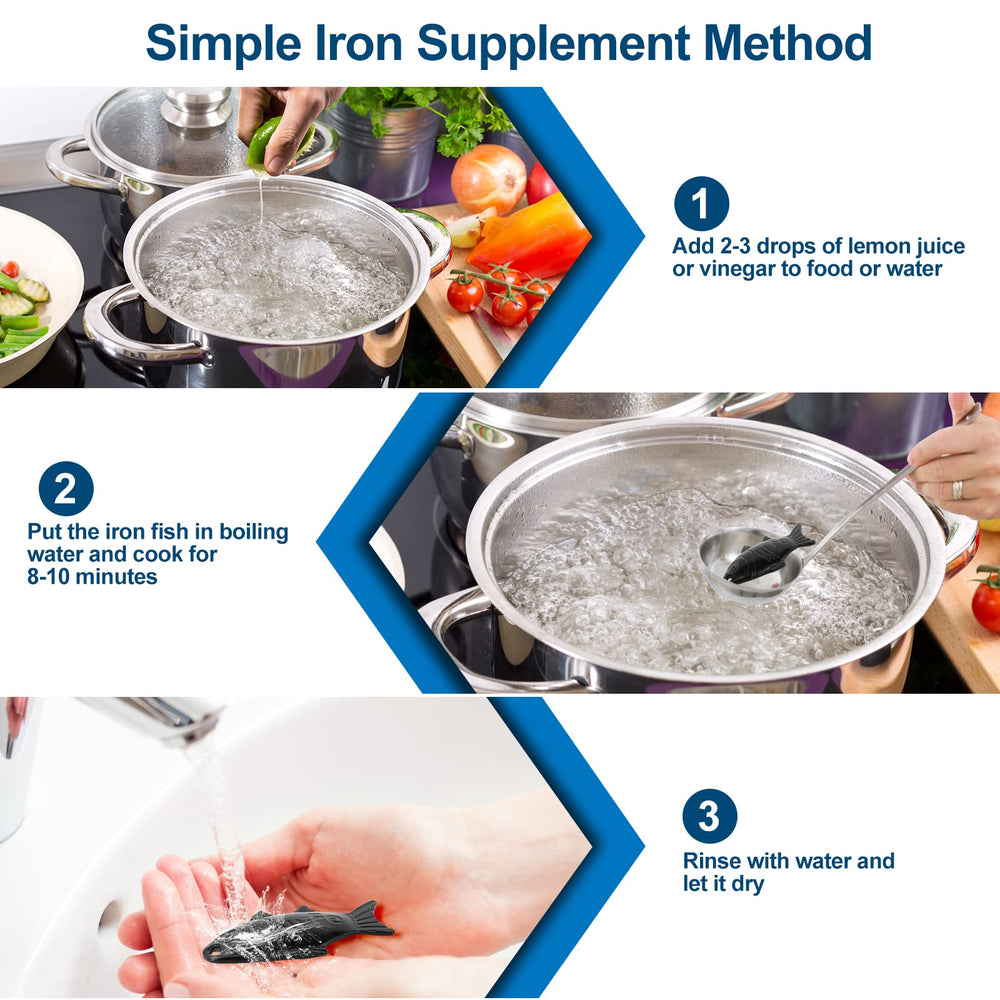 Simple Iron Supplement Method

1

Add 2-3 drops of lemon juice or vinegar to food or water

2

Put the iron fish in boiling water and cook for 8-10 minutes

3

Rinse with water and let it dry