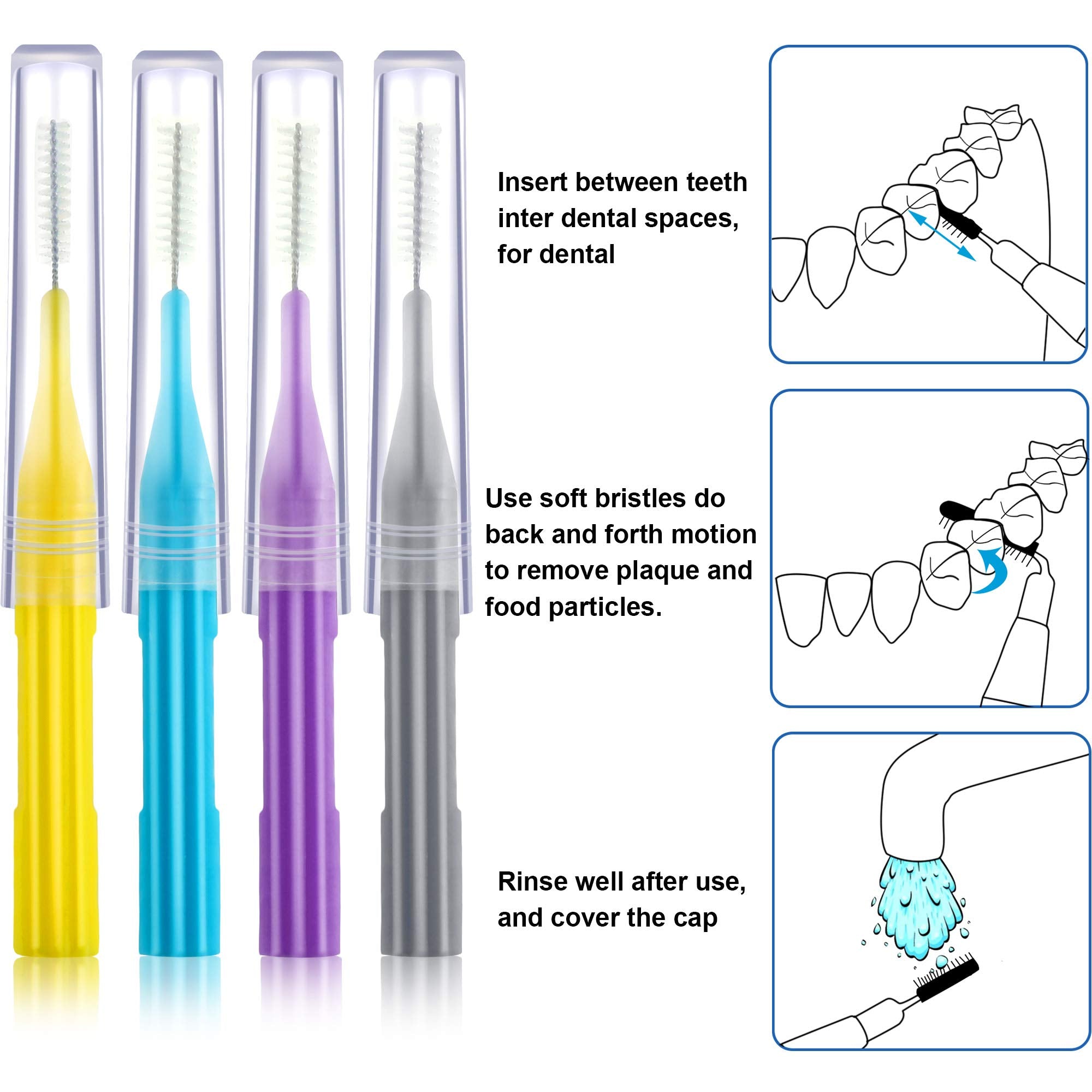 Insert between teeth inter dental spaces, for dental

Use soft bristles do back and forth motion to remove plaque and food particles.

Rinse well after use, and cover the cap