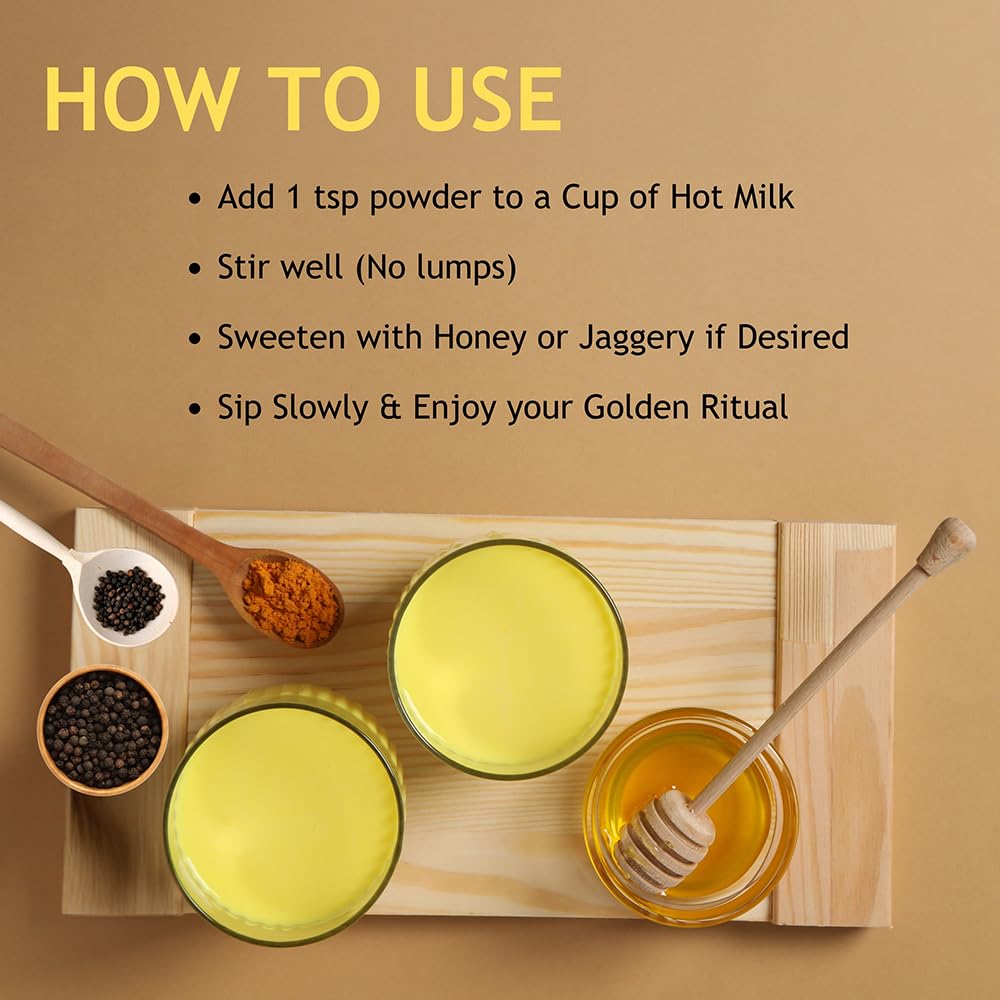 HOW TO USE

• Add 1 tsp powder to a Cup of Hot Milk

• Stir well (No lumps)

• Sweeten with Honey or Jaggery if Desired

• Sip Slowly & Enjoy your Golden Ritual