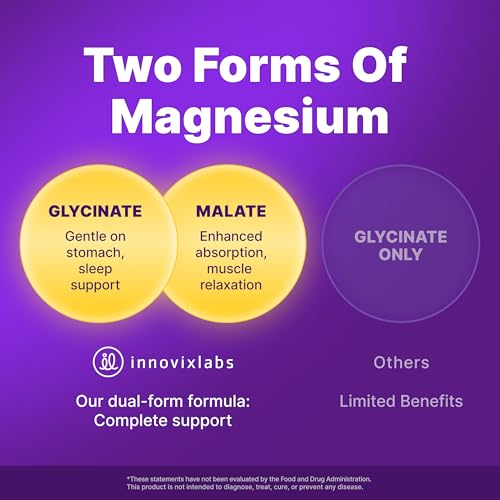 Two Forms Of Magnesium

GLYCINATE
Gentle on stomach, sleep support

MALATE
Enhanced absorption, muscle relaxation

GLYCINATE ONLY

innovixlabs

Our dual-form formula: Complete support

Others

Limited Benefits

*These statements have not been evaluated by the Food and Drug Administration. This product is not intended to diagnose, treat, cure, or prevent any disease.