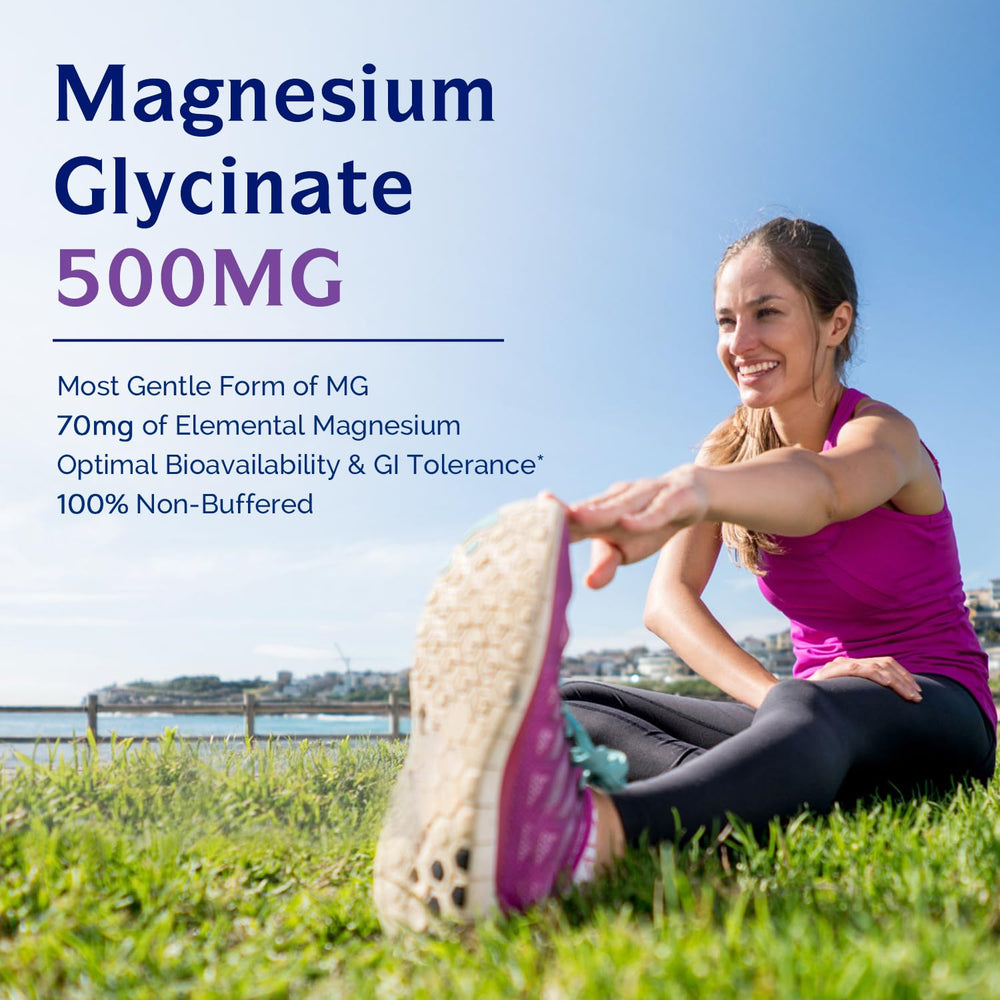 Magnesium Glycinate
500MG

Most Gentle Form of MG
70mg of Elemental Magnesium
Optimal Bioavailability & GI Tolerance*
100% Non-Buffered