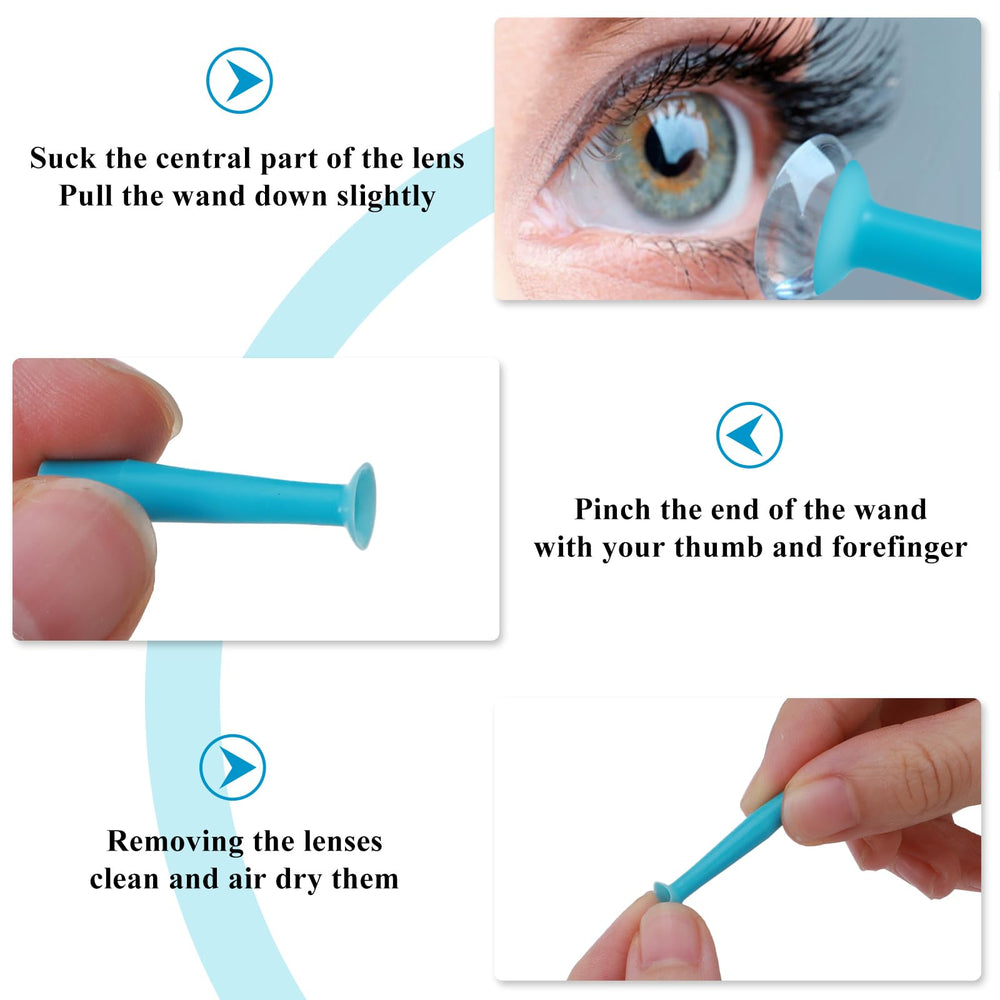 Suck the central part of the lens
Pull the wand down slightly

Pinch the end of the wand
with your thumb and forefinger

Removing the lenses
clean and air dry them