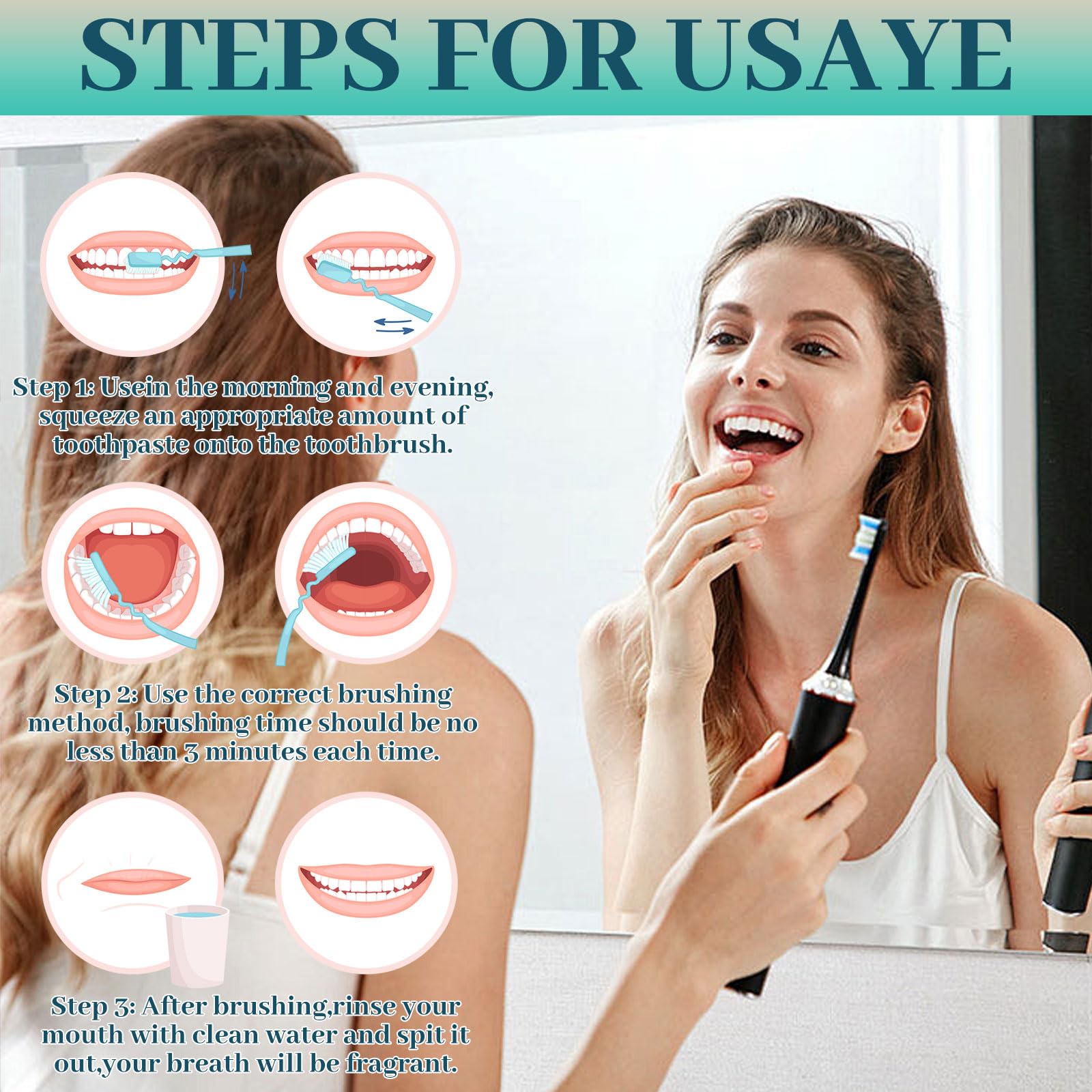 STEPS FOR USAYE

Step 1: Usein the morning and evening, squeeze an appropriate amount of toothpaste onto the toothbrush.

Step 2: Use the correct brushing method, brushing time should be no less than 3 minutes each time.

Step 3: After brushing,rinse your mouth with clean water and spit it out,your breath will be fragrant.