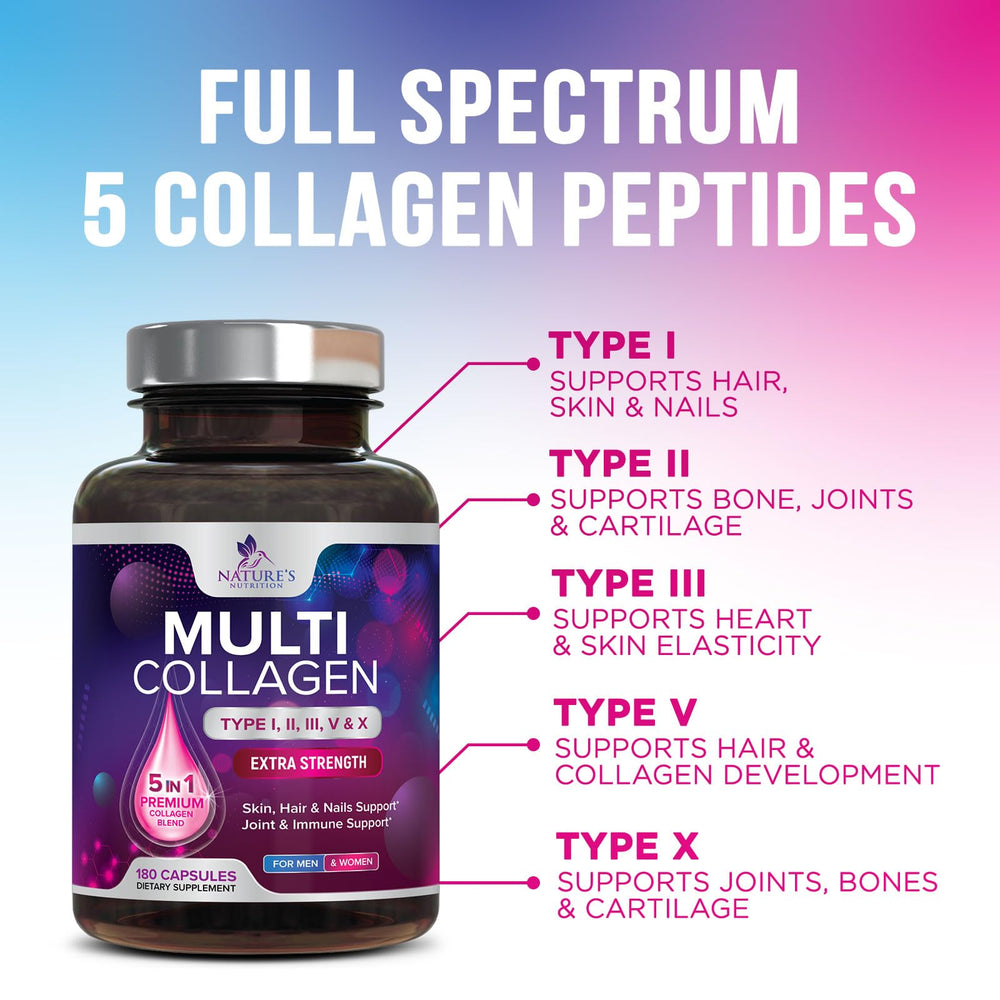 FULL SPECTRUM
5 COLLAGEN PEPTIDES

NATURE'S NUTRITION

MULTI COLLAGEN

TYPE I, II, III, V & X

EXTRA STRENGTH

5 IN 1 PREMIUM COLLAGEN BLEND

Skin, Hair & Nails Support*
Joint & Immune Support*

FOR MEN & WOMEN

180 CAPSULES
DIETARY SUPPLEMENT

TYPE I
SUPPORTS HAIR, SKIN & NAILS

TYPE II
SUPPORTS BONE, JOINTS & CARTILAGE

TYPE III
SUPPORTS HEART & SKIN ELASTICITY

TYPE V
SUPPORTS HAIR & COLLAGEN DEVELOPMENT

TYPE X
SUPPORTS JOINTS, BONES & CARTILAGE