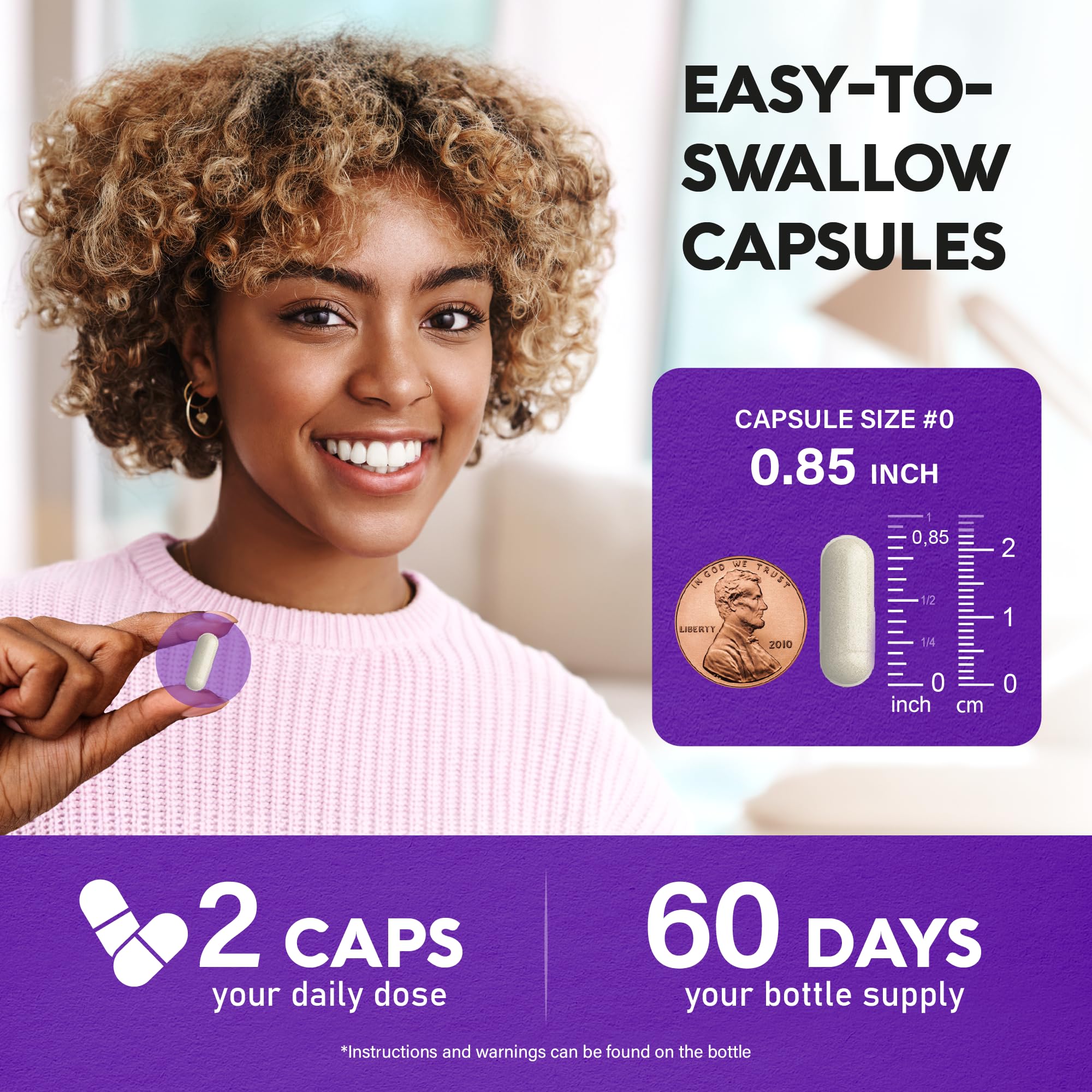 EASY-TO-SWALLOW CAPSULES

CAPSULE SIZE #0
0.85 INCH

IN GOD WE TRUST
LIBERTY
2010

1
0,85
1/2
1/4
0
inch

2
1
0
cm

2 CAPS
your daily dose

60 DAYS
your bottle supply

*Instructions and warnings can be found on the bottle