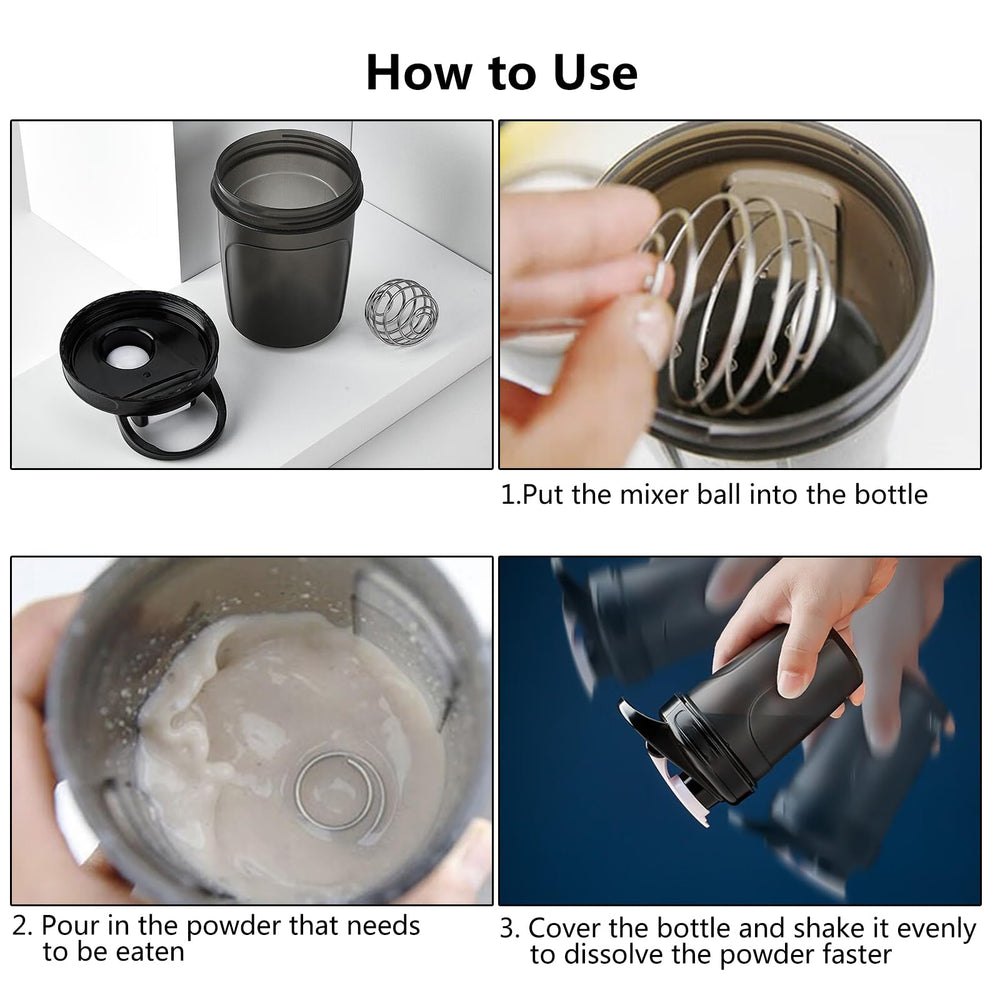 How to Use

1.Put the mixer ball into the bottle

2. Pour in the powder that needs to be eaten

3. Cover the bottle and shake it evenly to dissolve the powder faster