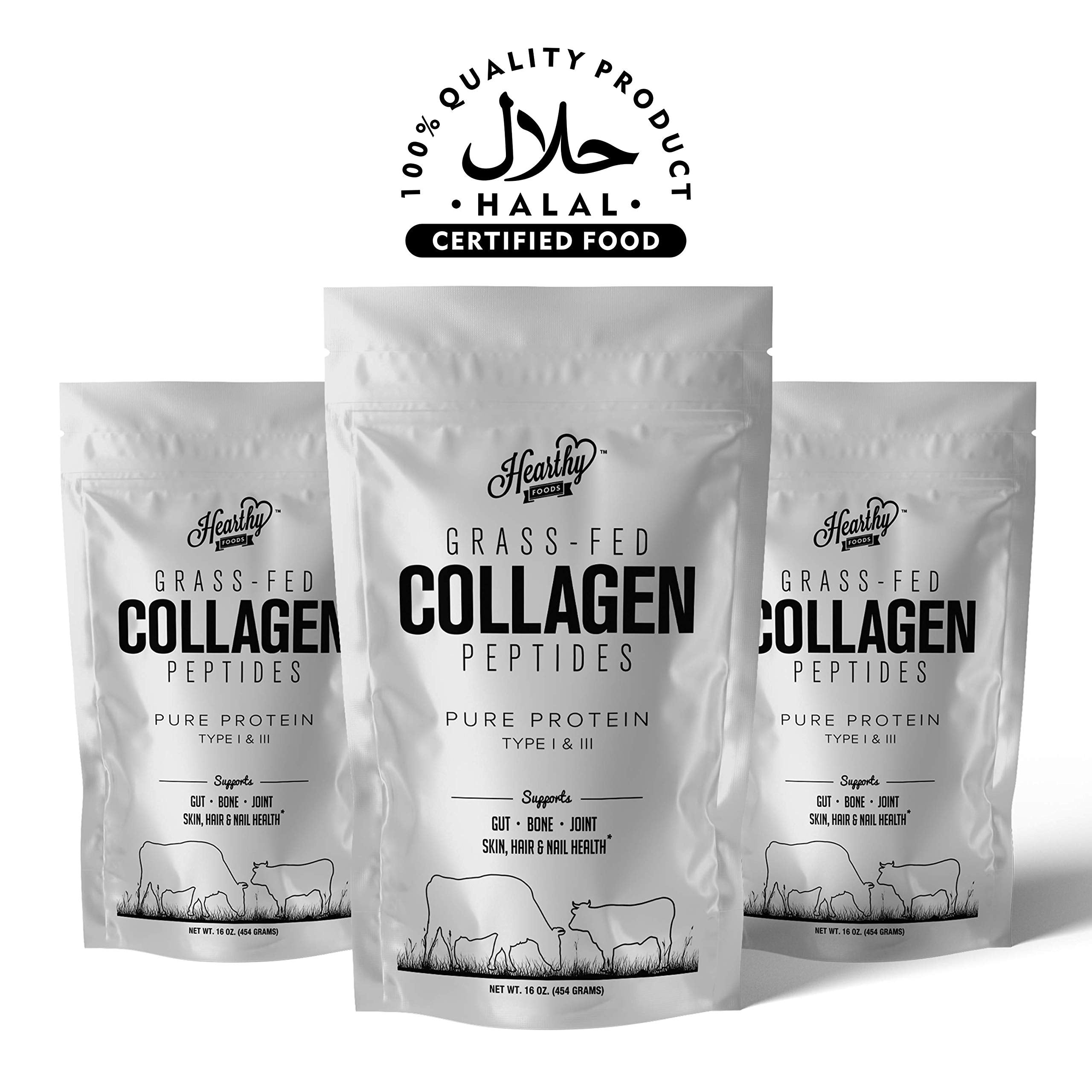 100% QUALITY PRODUCT
حلال
• HALAL •
CERTIFIED FOOD

Hearthy™
FOODS
GRASS-FED
COLLAGEN
PEPTIDES
PURE PROTEIN
TYPE I & III
Supports
GUT • BONE • JOINT
SKIN, HAIR & NAIL HEALTH*
NET WT. 16 OZ. (454 GRAMS)

Hearthy™
FOODS
GRASS-FED
COLLAGEN
PEPTIDES
PURE PROTEIN
TYPE I & III
Supports
GUT • BONE • JOINT
SKIN, HAIR & NAIL HEALTH*
NET WT. 16 OZ. (454 GRAMS)

Hearthy™
FOODS
GRASS-FED
COLLAGEN
PEPTIDES
PURE PROTEIN
TYPE I & III
Supports
GUT • BONE • JOINT
SKIN, HAIR & NAIL HEALTH*
NET WT. 16 OZ. (454 GRAMS)