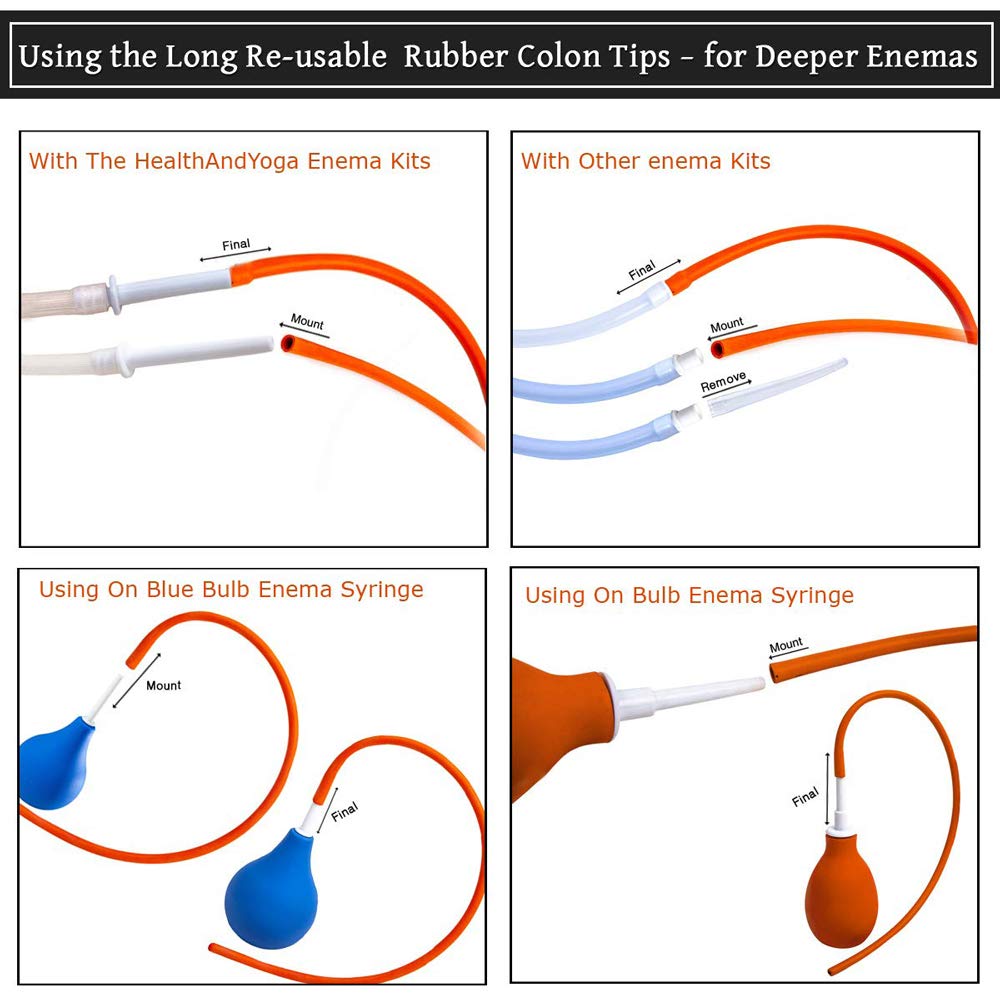 Using the Long Re-usable Rubber Colon Tips – for Deeper Enemas

With The HealthAndYoga Enema Kits

Final

Mount

With Other enema Kits

Final

Mount

Remove

Using On Blue Bulb Enema Syringe

Mount

Final

Using On Bulb Enema Syringe

Mount

Final