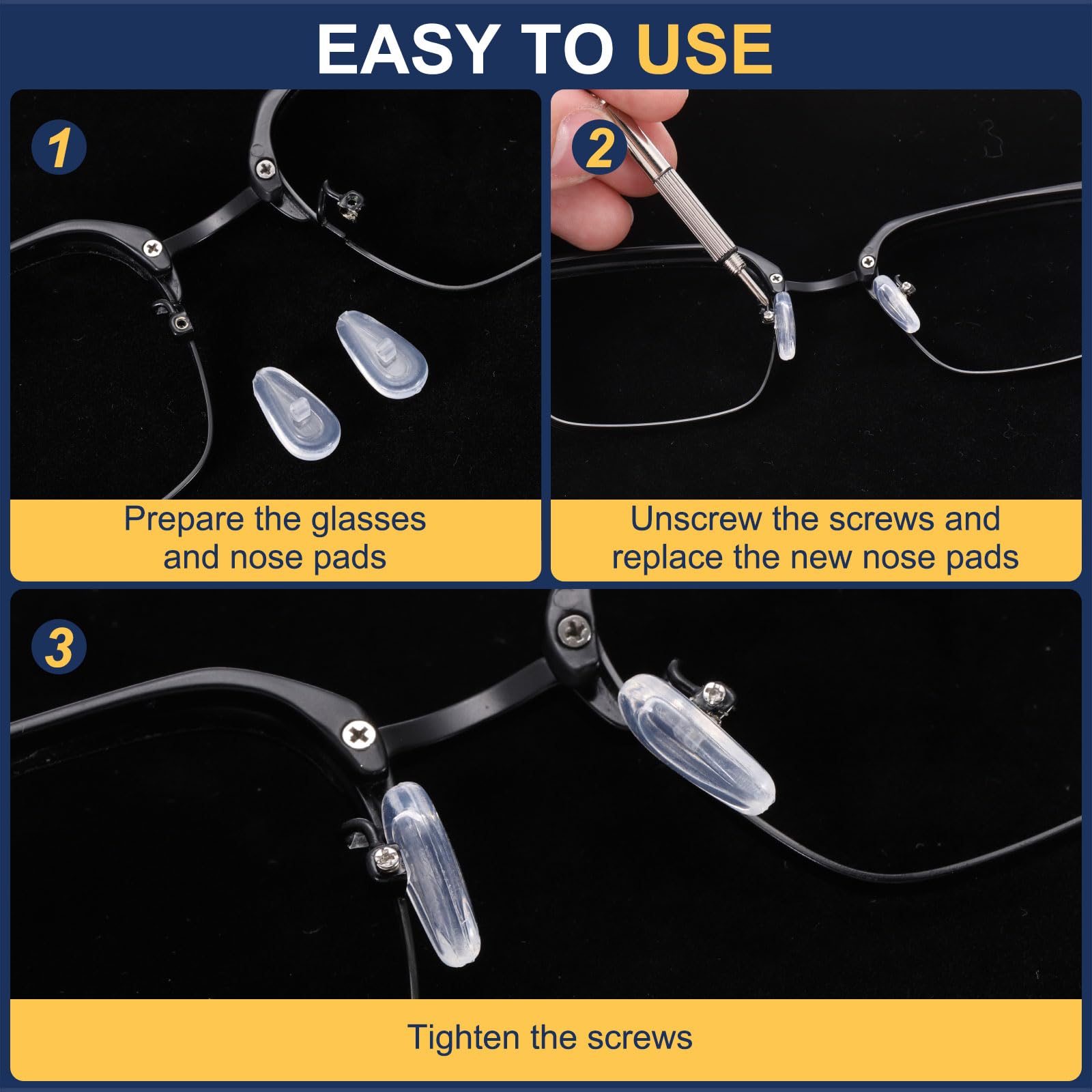 EASY TO USE

1

Prepare the glasses and nose pads

2

Unscrew the screws and replace the new nose pads

3

Tighten the screws