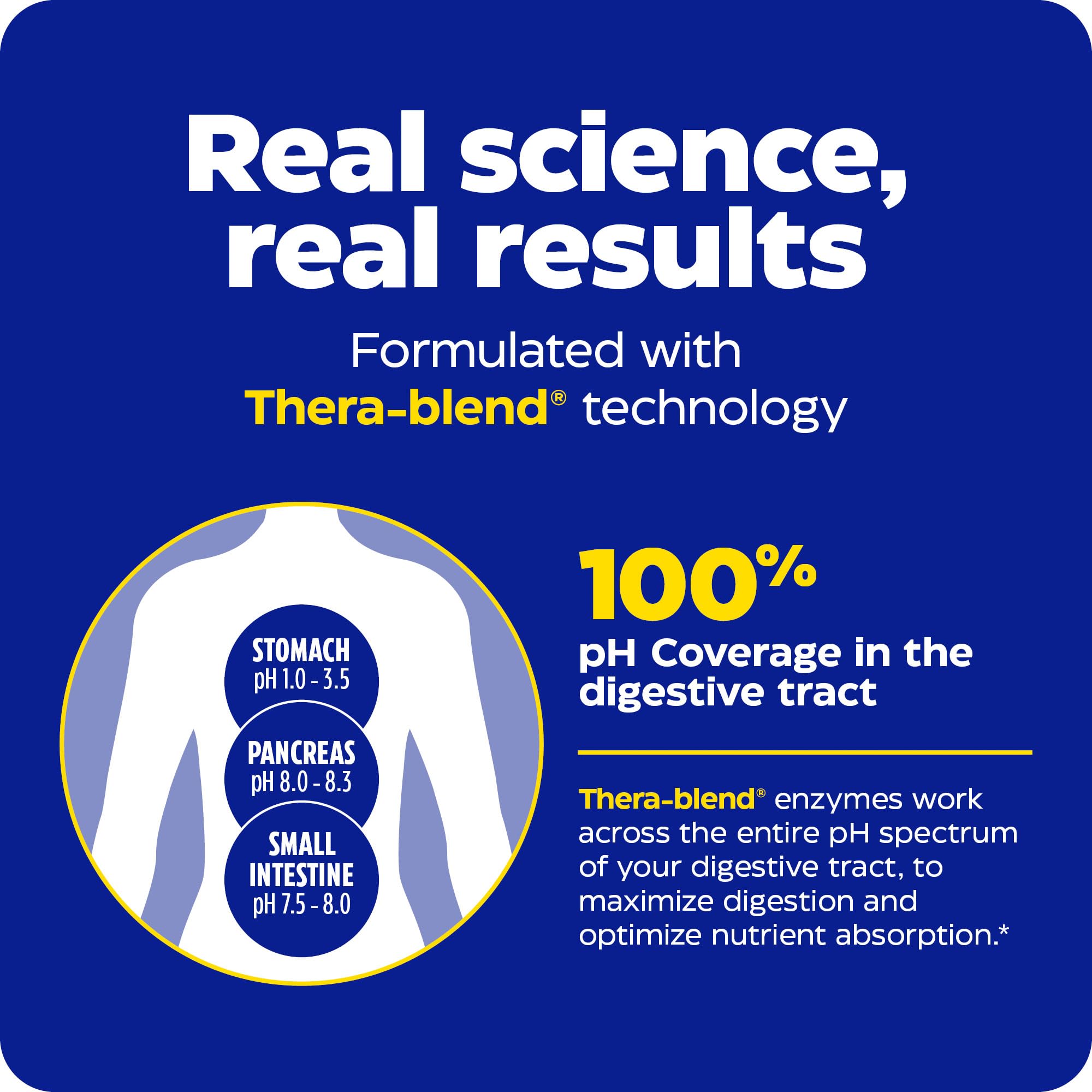 Real science, real results

Formulated with Thera-blend® technology

STOMACH
pH 1.0 - 3.5

PANCREAS
pH 8.0 - 8.3

SMALL INTESTINE
pH 7.5 - 8.0

100%
pH Coverage in the digestive tract

Thera-blend® enzymes work across the entire pH spectrum of your digestive tract, to maximize digestion and optimize nutrient absorption.*