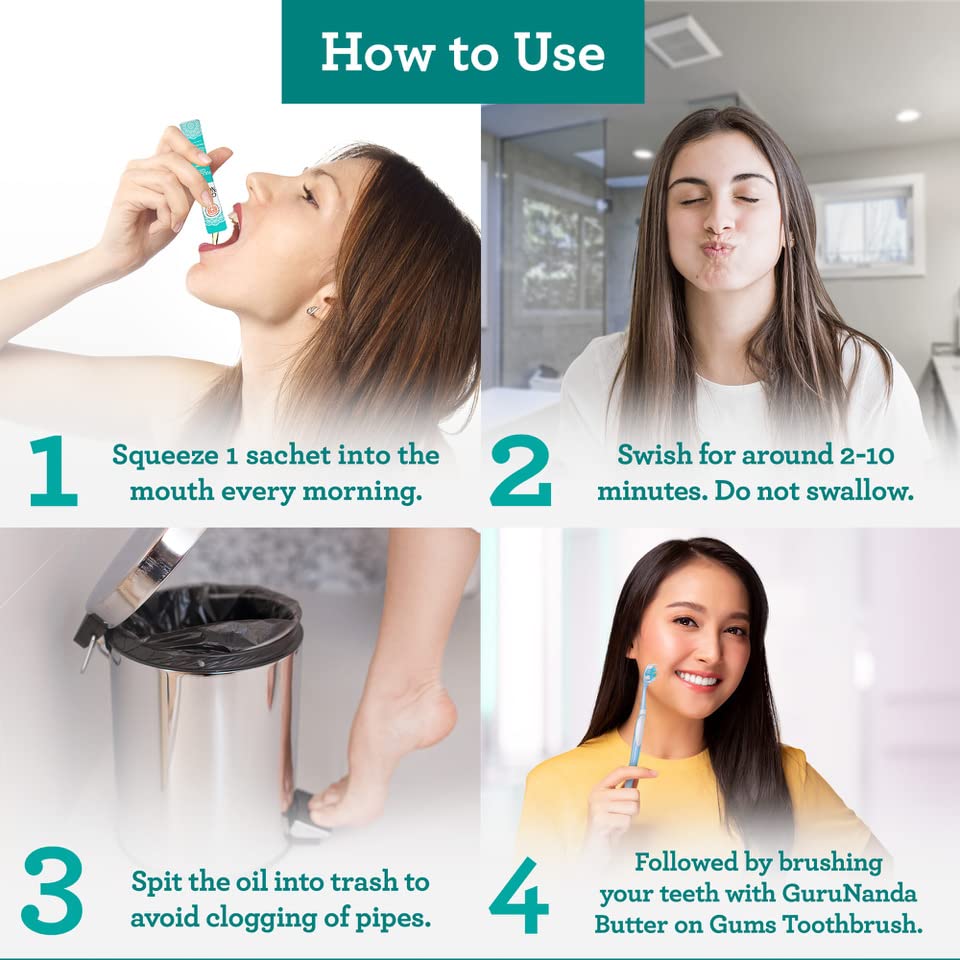 How to Use

1 Squeeze 1 sachet into the mouth every morning.

2 Swish for around 2-10 minutes. Do not swallow.

3 Spit the oil into trash to avoid clogging of pipes.

4 Followed by brushing your teeth with GuruNanda Butter on Gums Toothbrush.