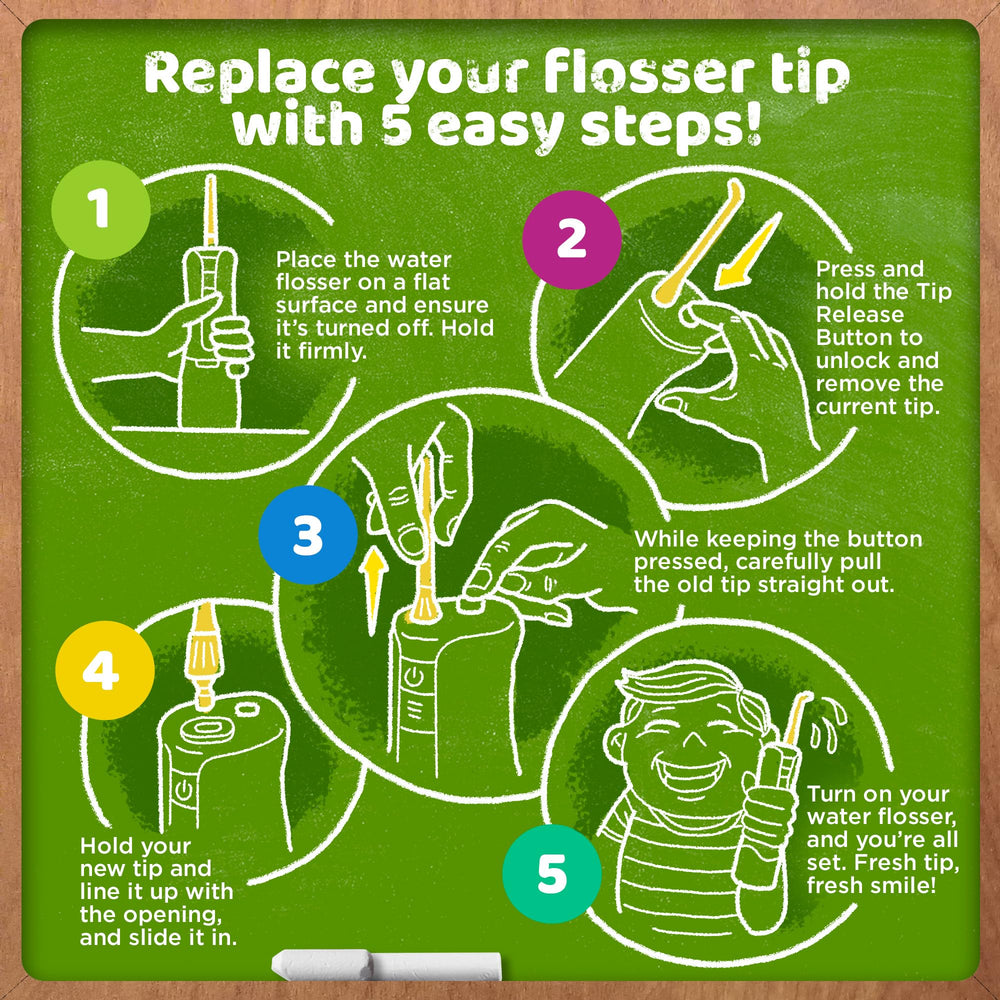 Replace your flosser tip with 5 easy steps!

1

Place the water flosser on a flat surface and ensure it's turned off. Hold it firmly.

2

Press and hold the Tip Release Button to unlock and remove the current tip.

3

While keeping the button pressed, carefully pull the old tip straight out.

4

Hold your new tip and line it up with the opening, and slide it in.

5

Turn on your water flosser, and you're all set. Fresh tip, fresh smile!