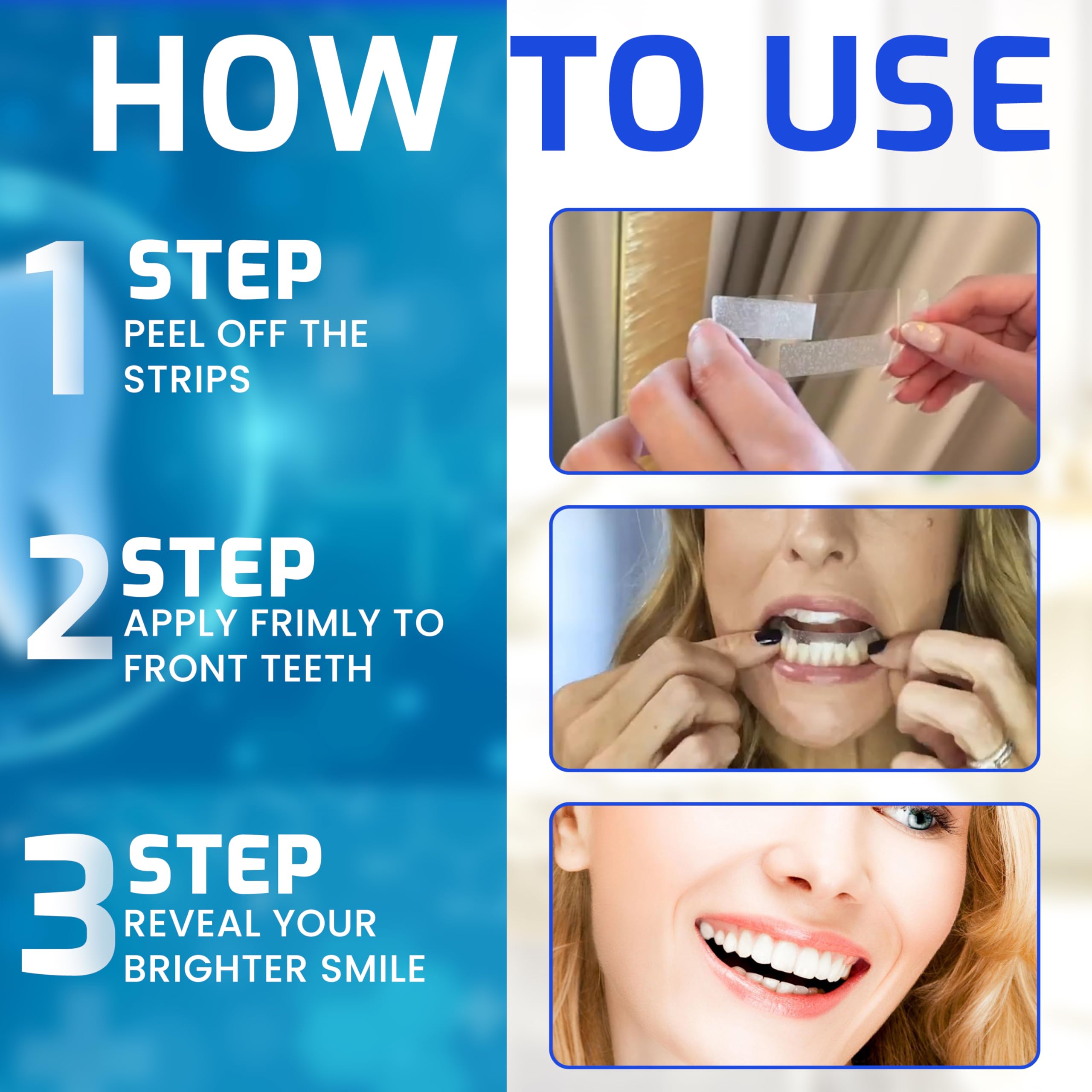 HOW TO USE

1 STEP
PEEL OFF THE STRIPS

2 STEP
APPLY FRIMLY TO FRONT TEETH

3 STEP
REVEAL YOUR BRIGHTER SMILE