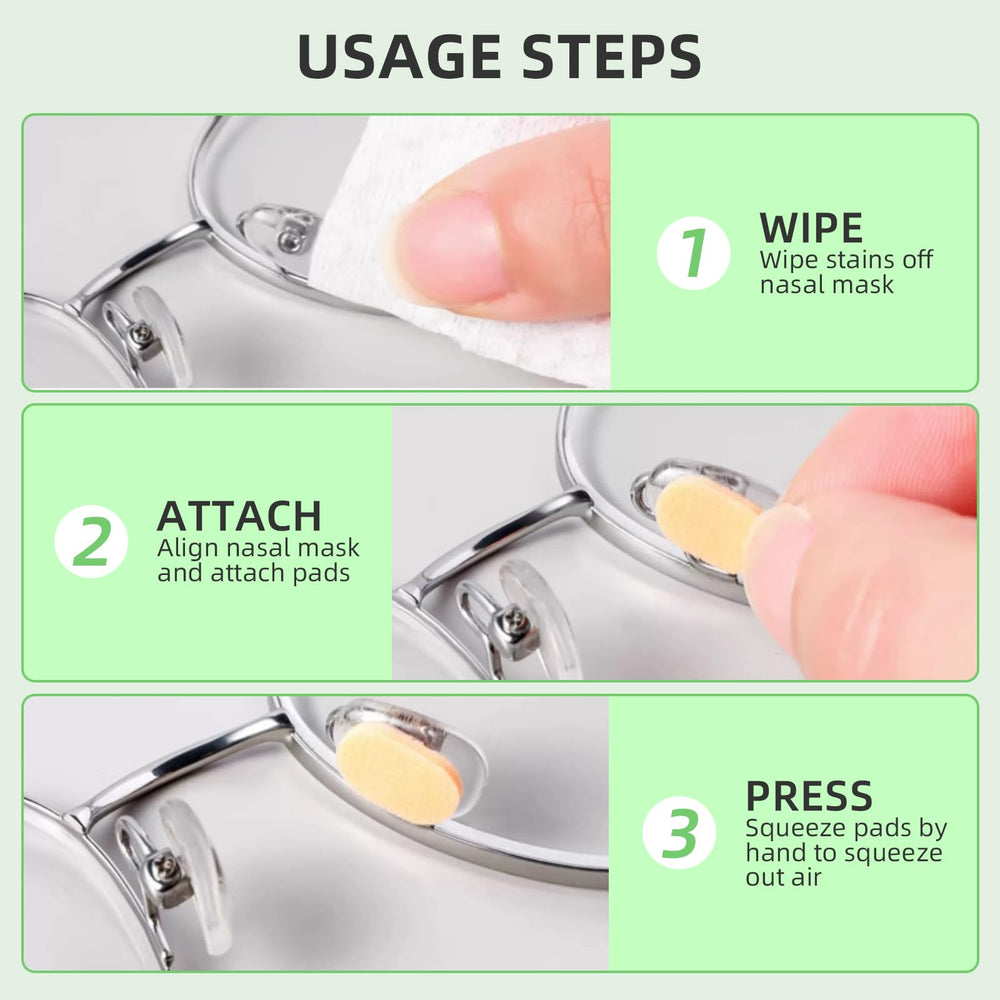 USAGE STEPS

1 WIPE
Wipe stains off nasal mask

2 ATTACH
Align nasal mask and attach pads

3 PRESS
Squeeze pads by hand to squeeze out air