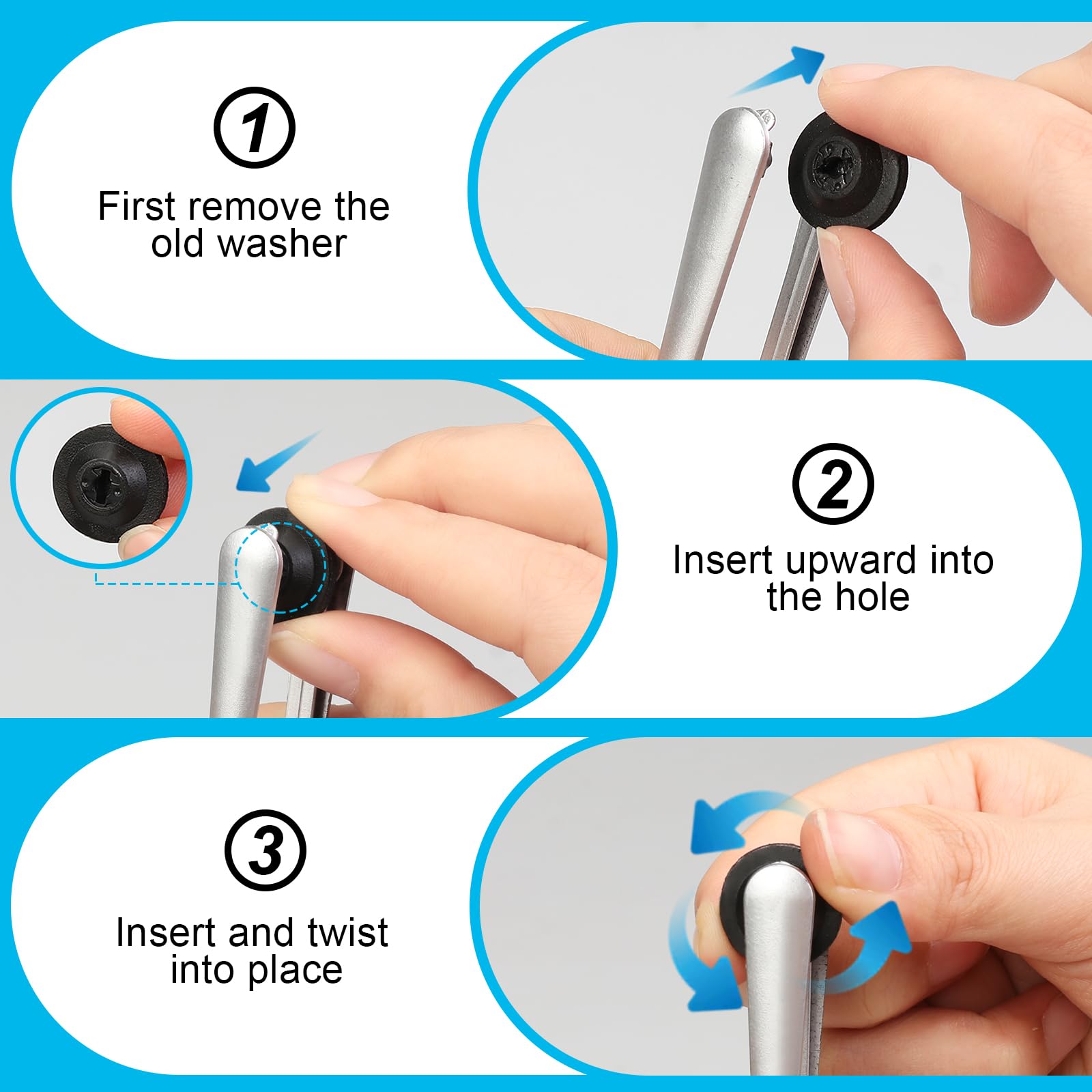 1
First remove the old washer

2
Insert upward into the hole

3
Insert and twist into place