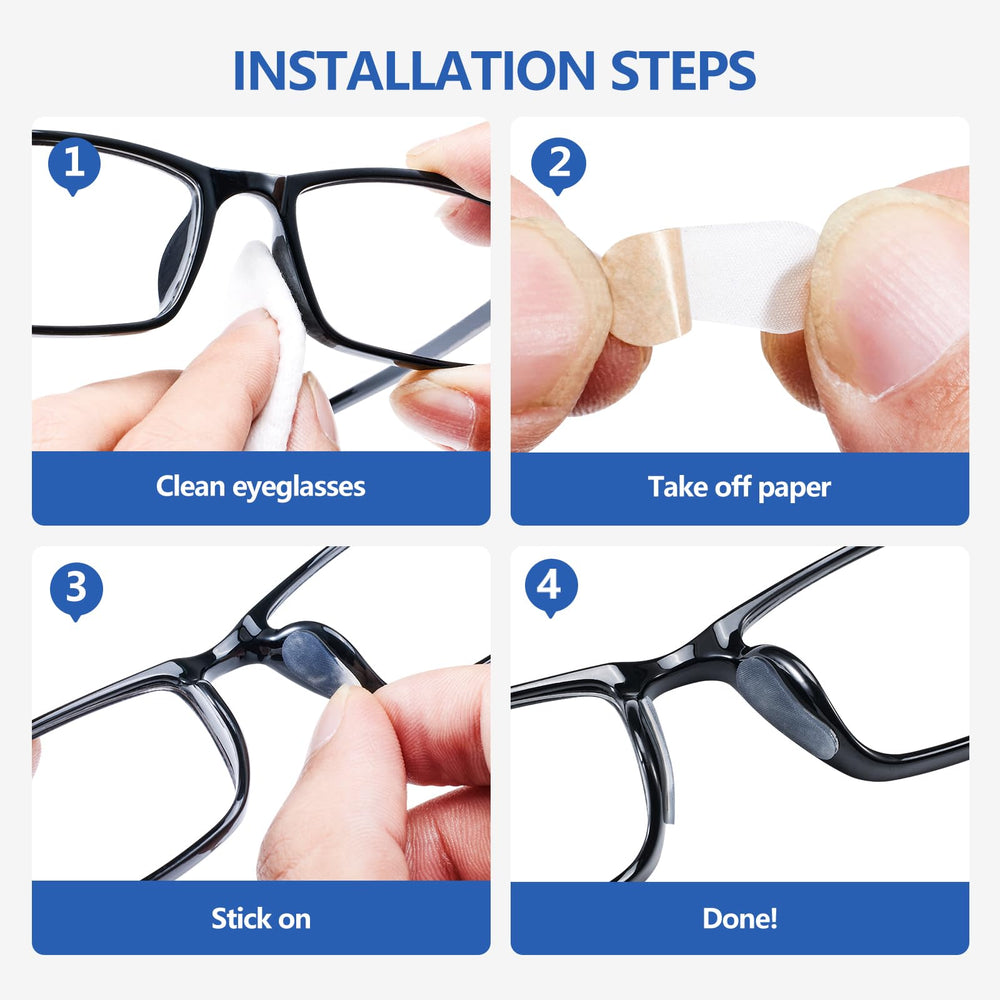 INSTALLATION STEPS

1

Clean eyeglasses

2

Take off paper

3

Stick on

4

Done!