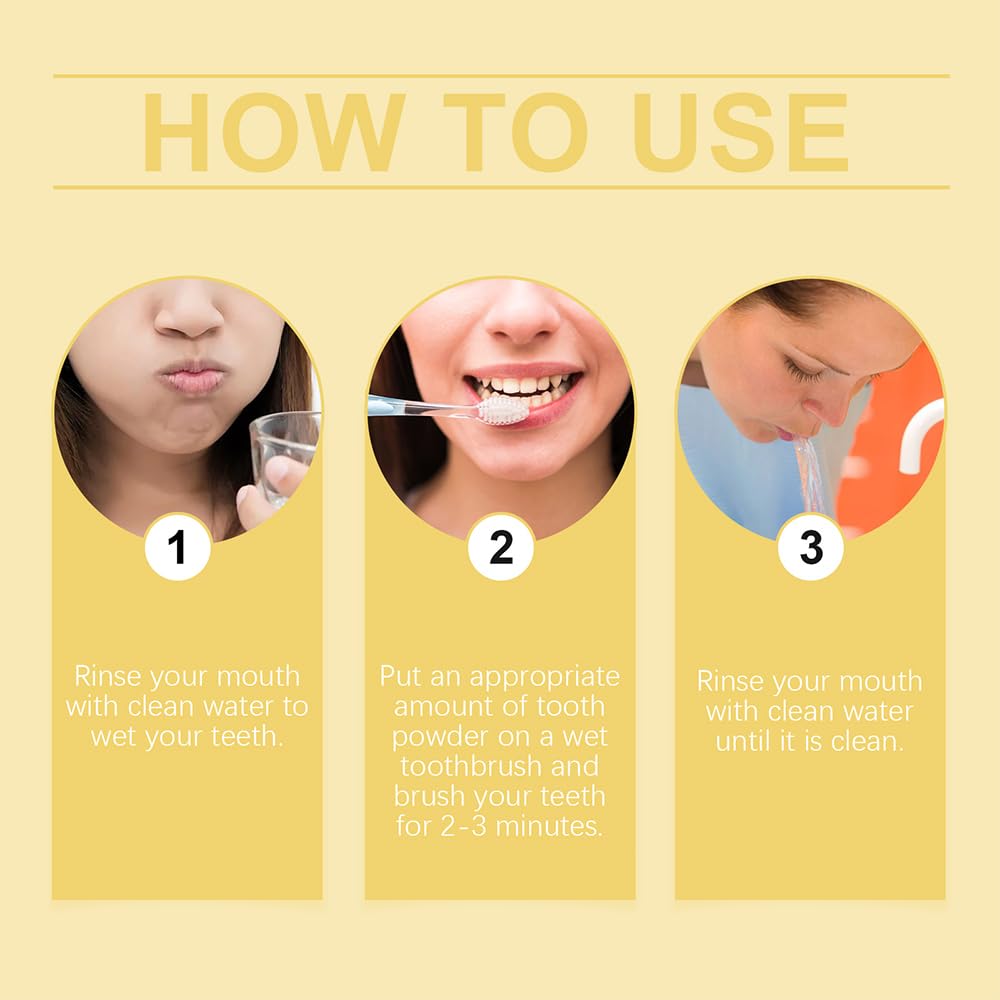 HOW TO USE

1

Rinse your mouth with clean water to wet your teeth.

2

Put an appropriate amount of tooth powder on a wet toothbrush and brush your teeth for 2-3 minutes.

3

Rinse your mouth with clean water until it is clean.