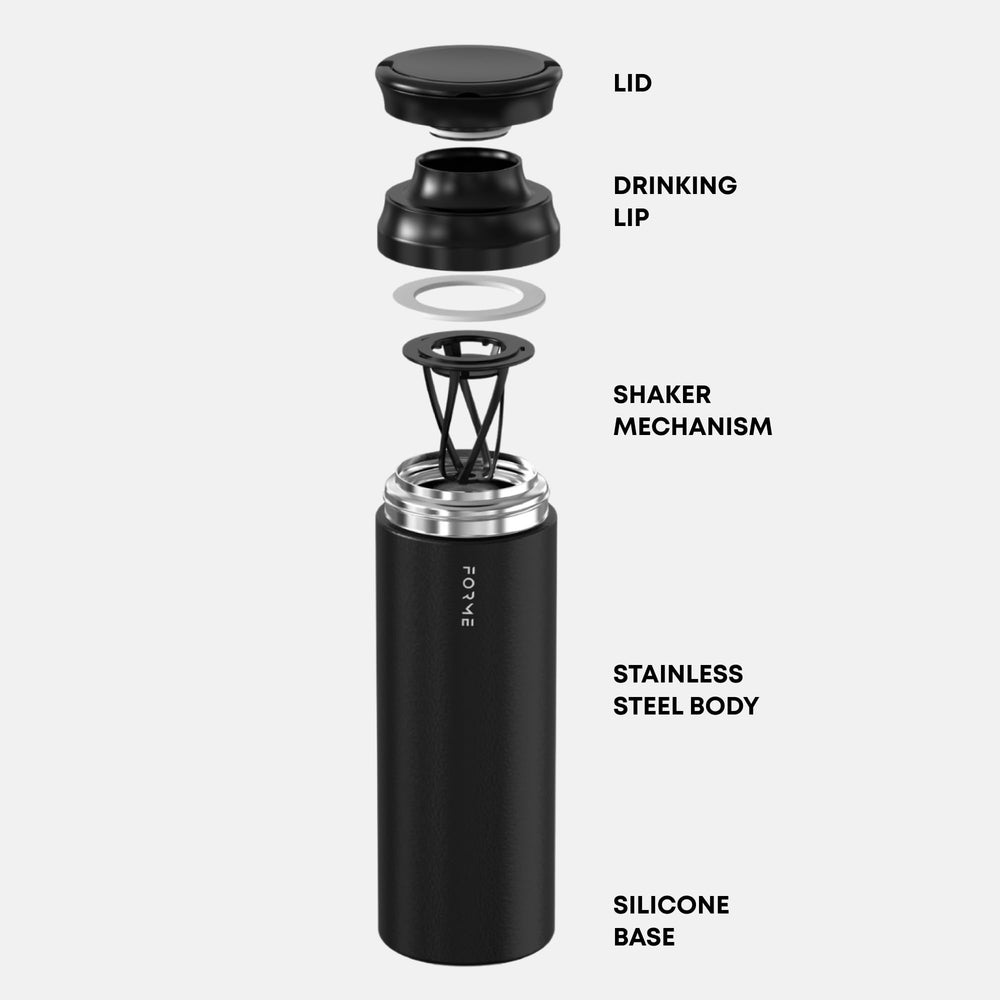 LID

DRINKING LIP

SHAKER MECHANISM

FORME

STAINLESS STEEL BODY

SILICONE BASE