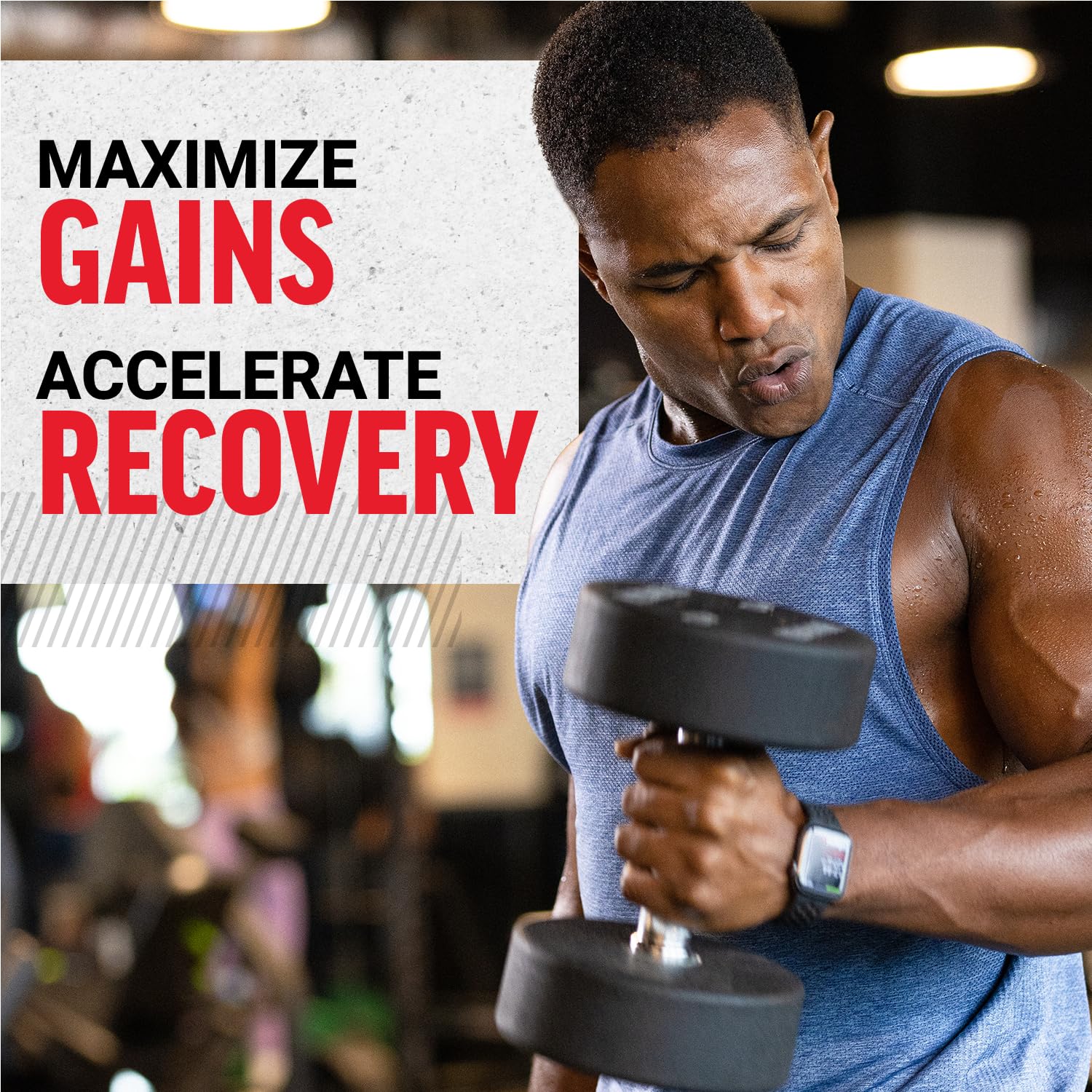 MAXIMIZE
GAINS

ACCELERATE
RECOVERY