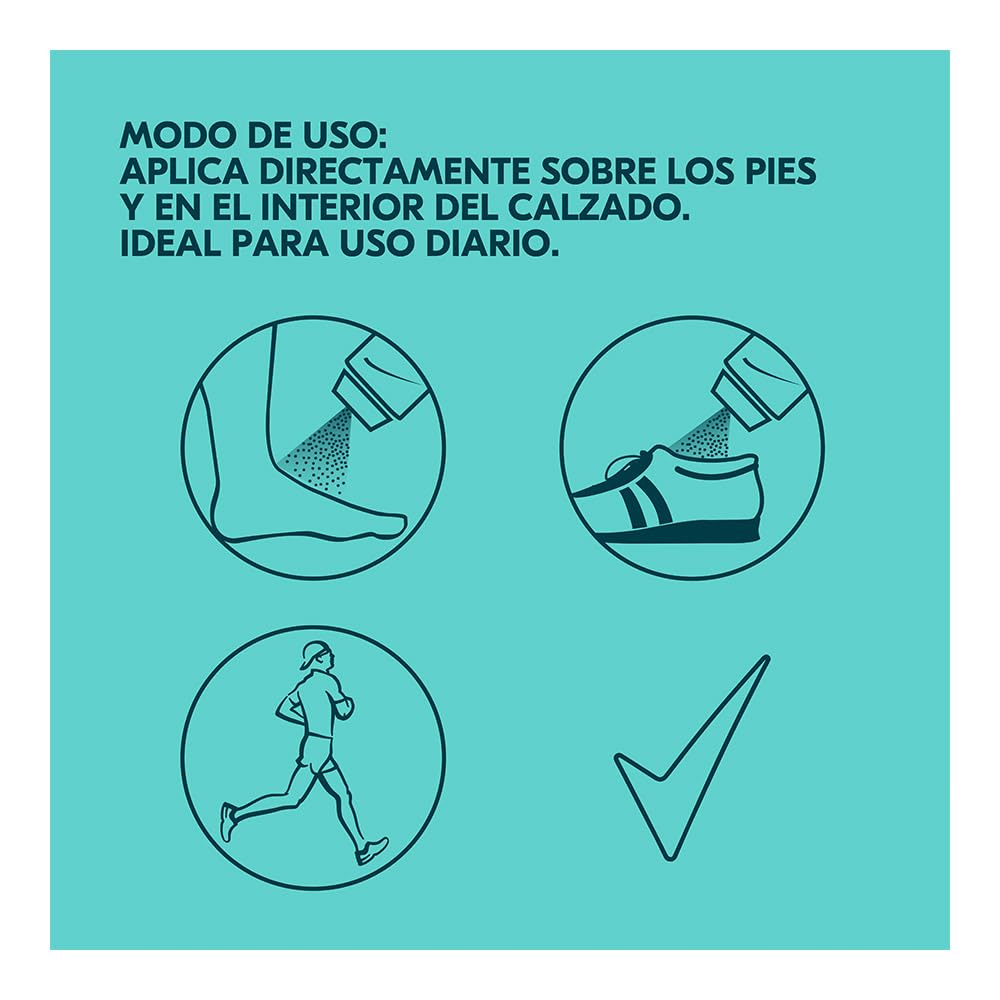 MODO DE USO:
APLICA DIRECTAMENTE SOBRE LOS PIES Y EN EL INTERIOR DEL CALZADO.
IDEAL PARA USO DIARIO.