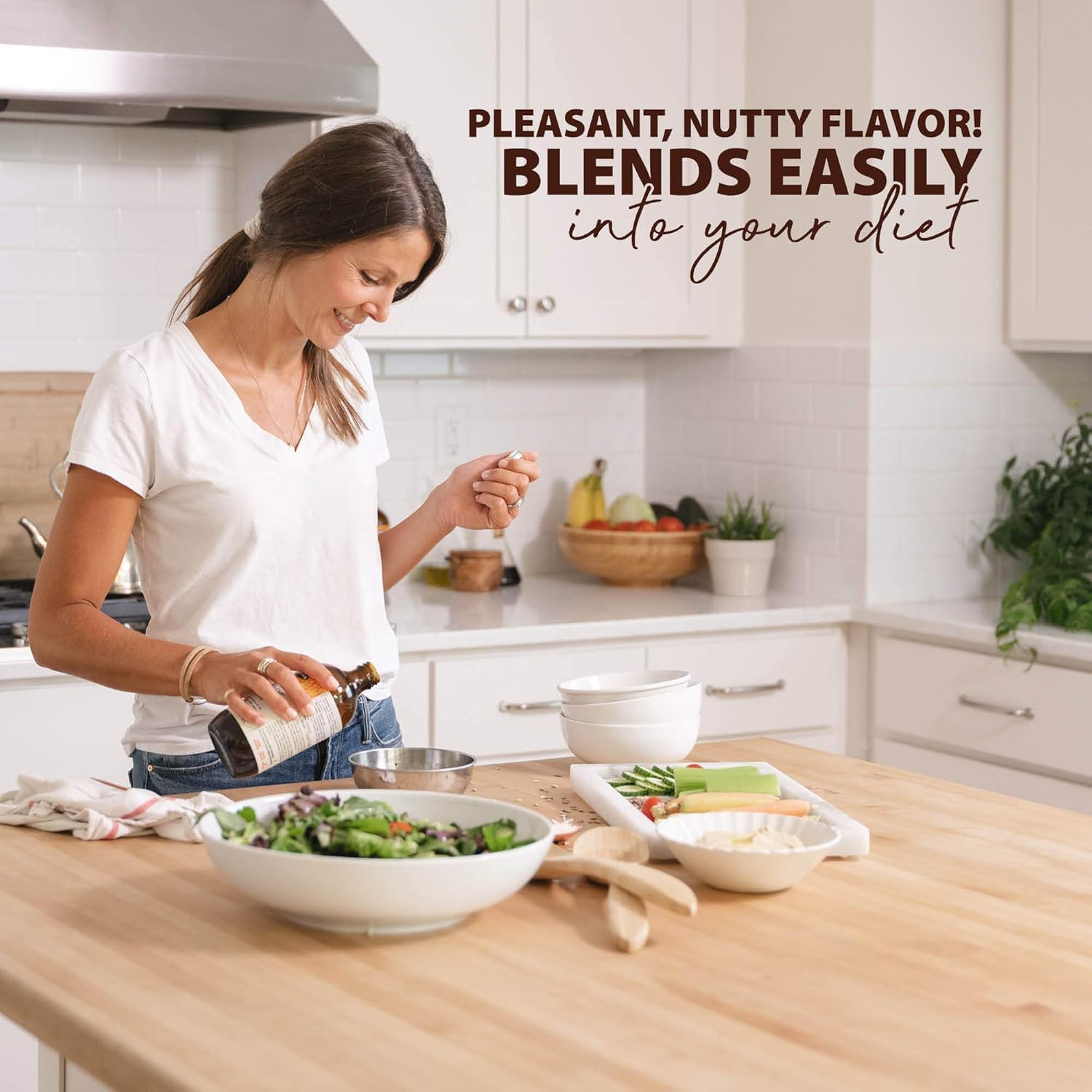 PLEASANT, NUTTY FLAVOR!
BLENDS EASILY
into your diet