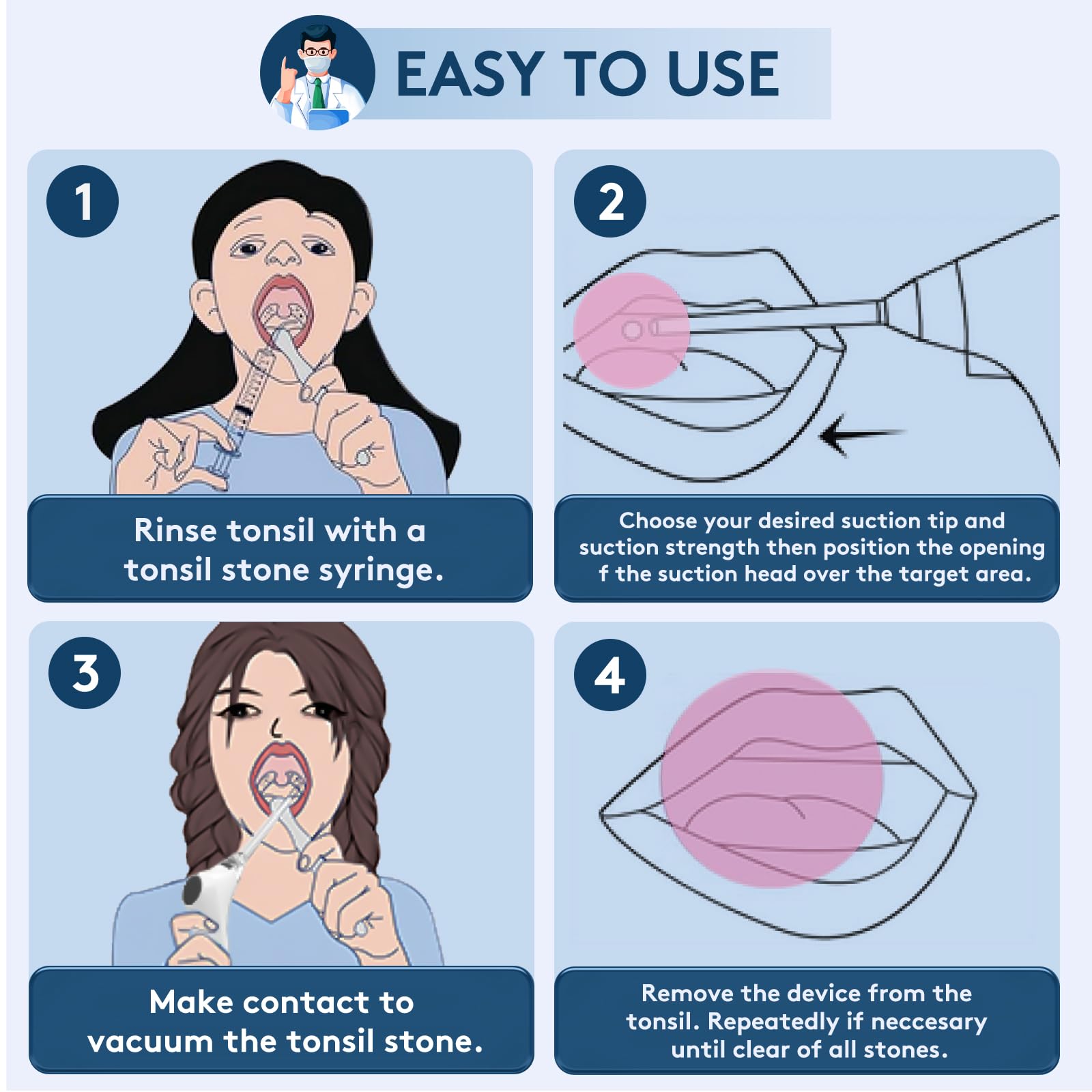 EASY TO USE

1

Rinse tonsil with a tonsil stone syringe.

2

Choose your desired suction tip and suction strength then position the opening f the suction head over the target area.

3

Make contact to vacuum the tonsil stone.

4

Remove the device from the tonsil. Repeatedly if neccesary until clear of all stones.