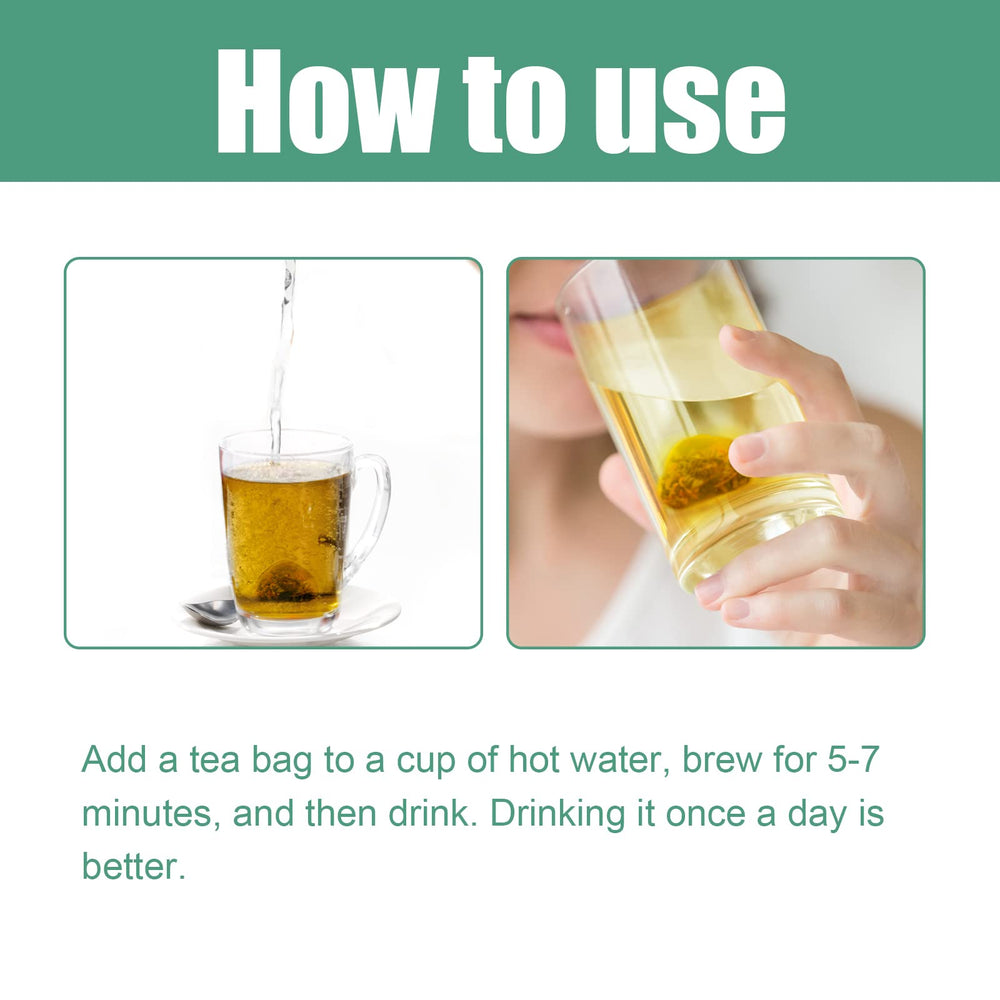 How to use

Add a tea bag to a cup of hot water, brew for 5-7 minutes, and then drink. Drinking it once a day is better.