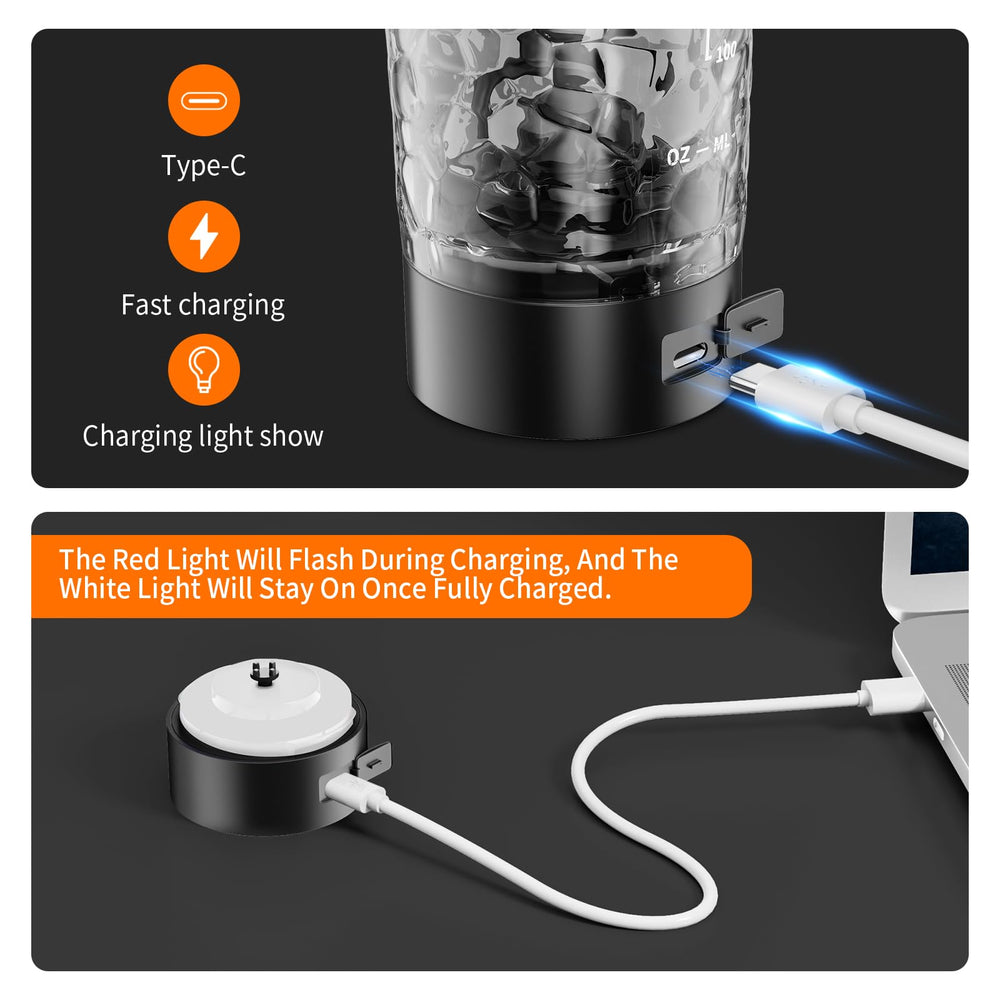 Type-C

Fast charging

Charging light show

100

OZ — ML

The Red Light Will Flash During Charging, And The White Light Will Stay On Once Fully Charged.