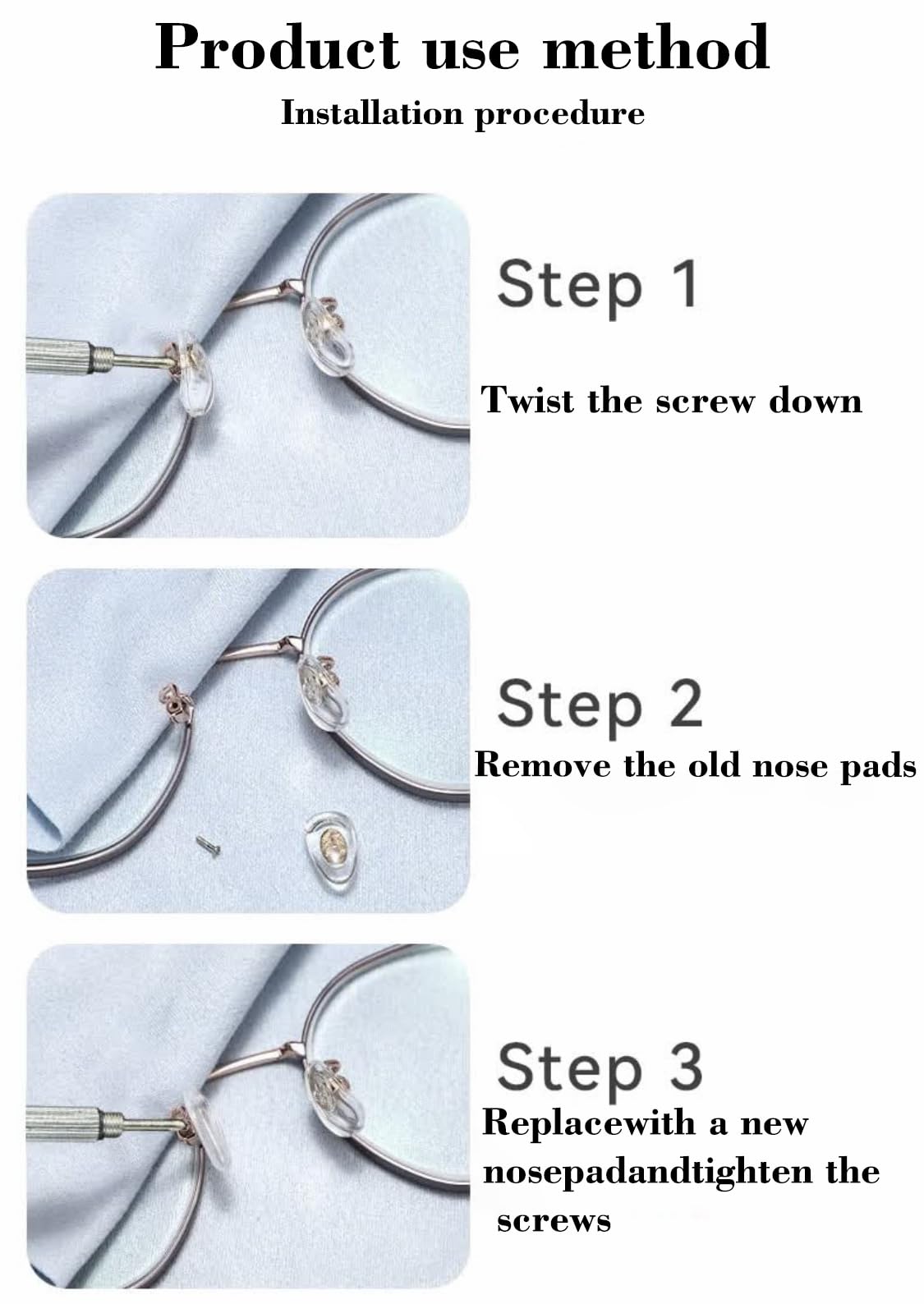 Product use method

Installation procedure

Step 1

Twist the screw down

Step 2

Remove the old nose pads

Step 3

Replacewith a new nosepadandtighten the screws