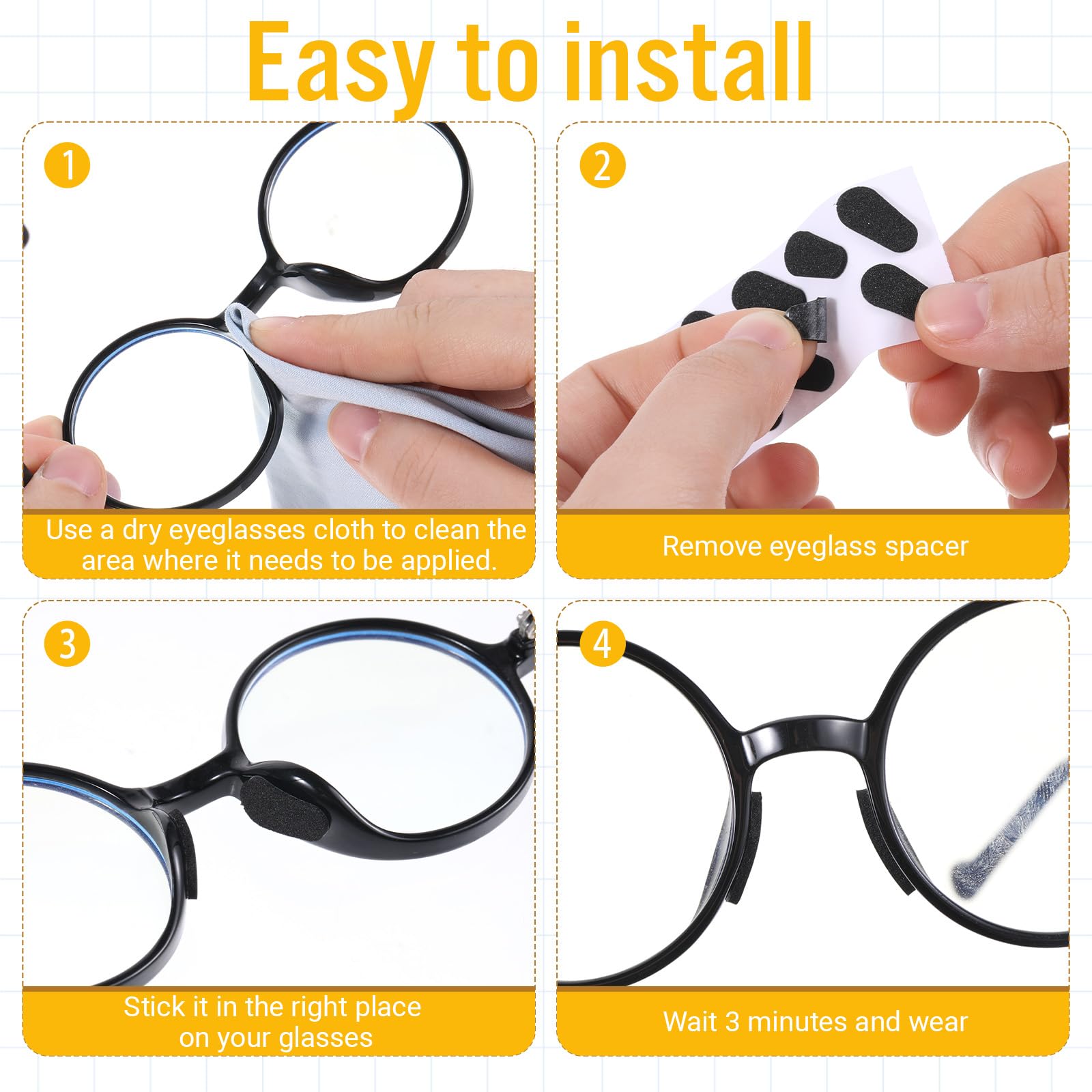 Easy to install

1

Use a dry eyeglasses cloth to clean the area where it needs to be applied.

2

Remove eyeglass spacer

3

Stick it in the right place on your glasses

4

Wait 3 minutes and wear