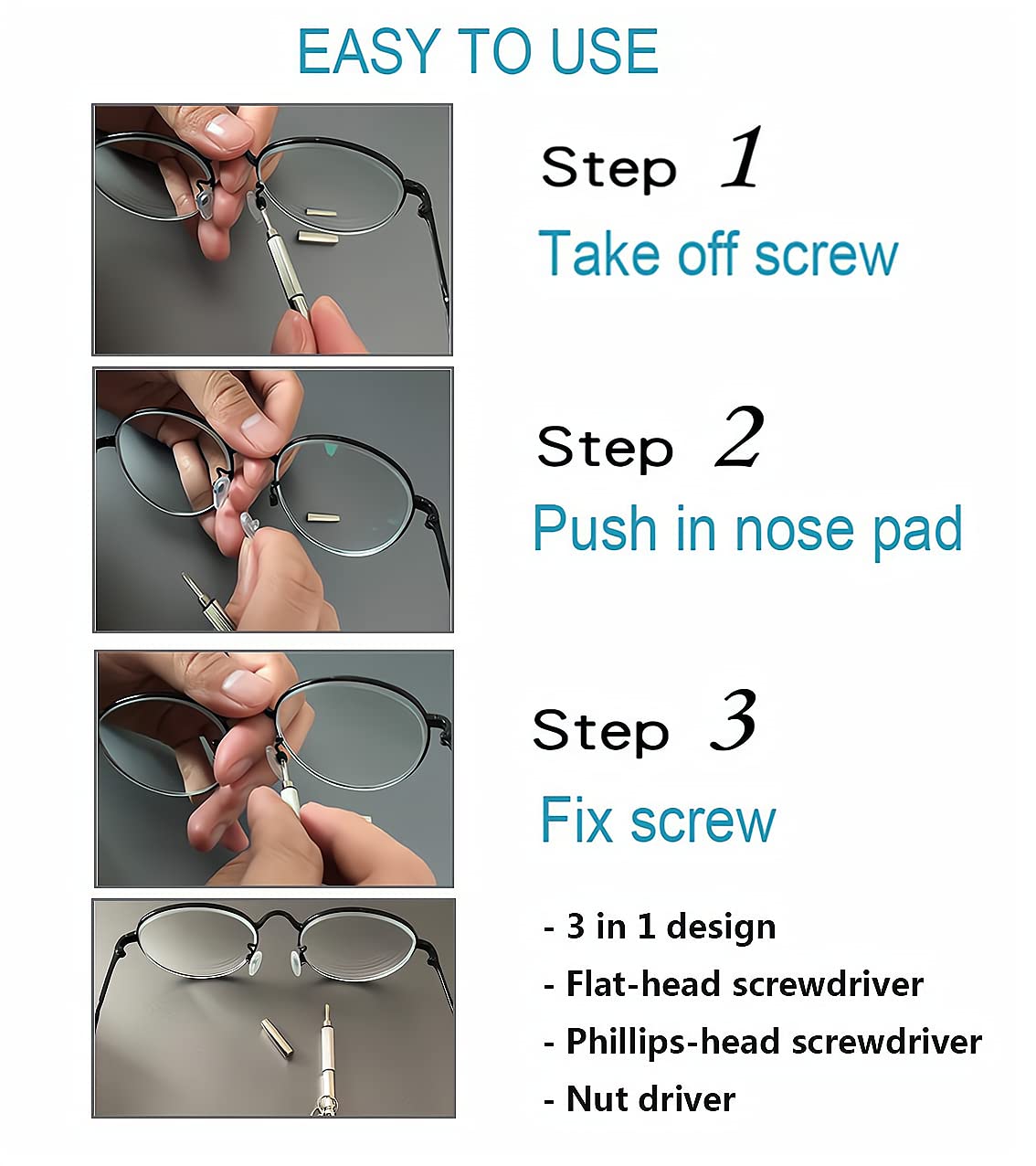 EASY TO USE

Step 1
Take off screw

Step 2
Push in nose pad

Step 3
Fix screw

- 3 in 1 design
- Flat-head screwdriver
- Phillips-head screwdriver
- Nut driver