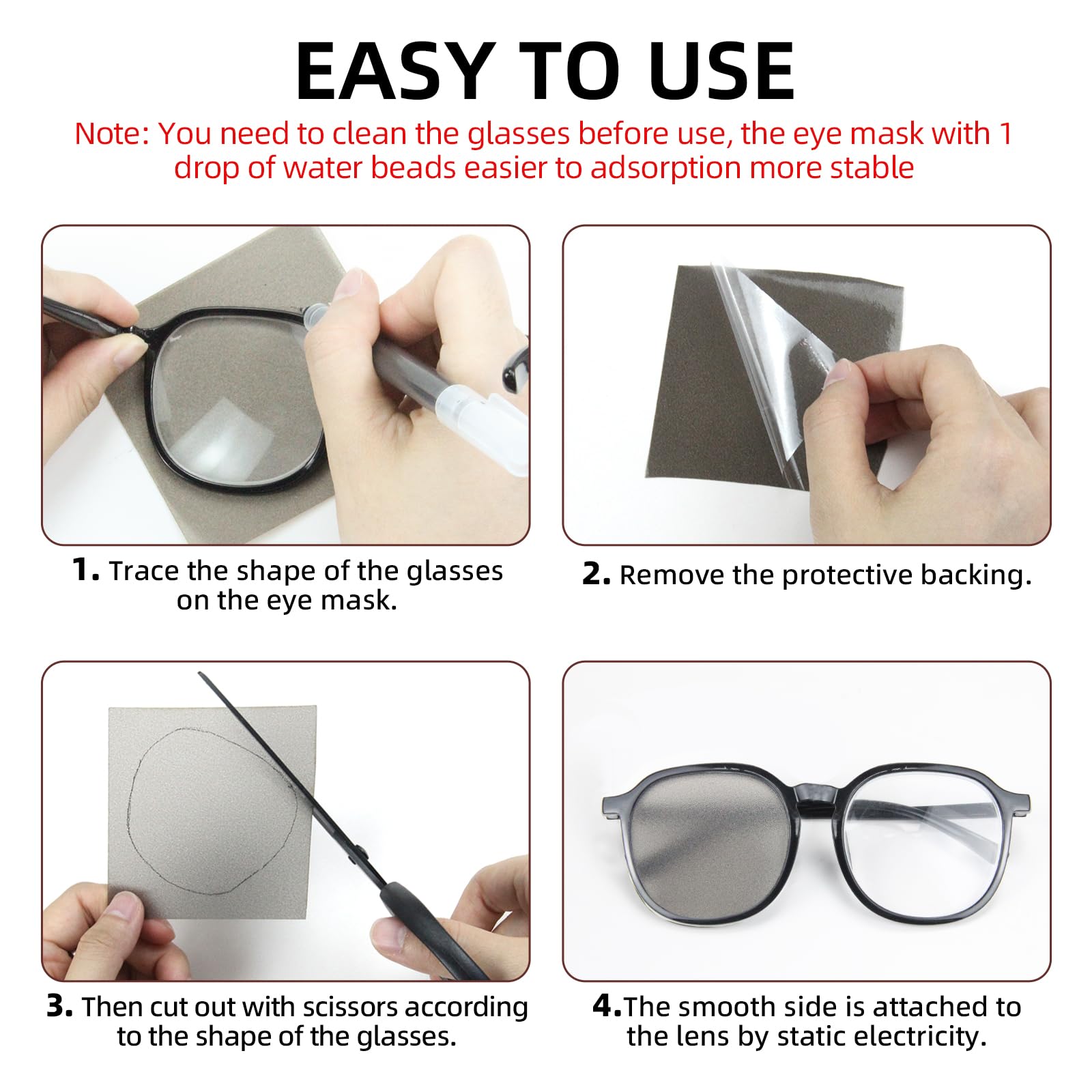 EASY TO USE

Note: You need to clean the glasses before use, the eye mask with 1 drop of water beads easier to adsorption more stable

1. Trace the shape of the glasses on the eye mask.

2. Remove the protective backing.

3. Then cut out with scissors according to the shape of the glasses.

4.The smooth side is attached to the lens by static electricity.